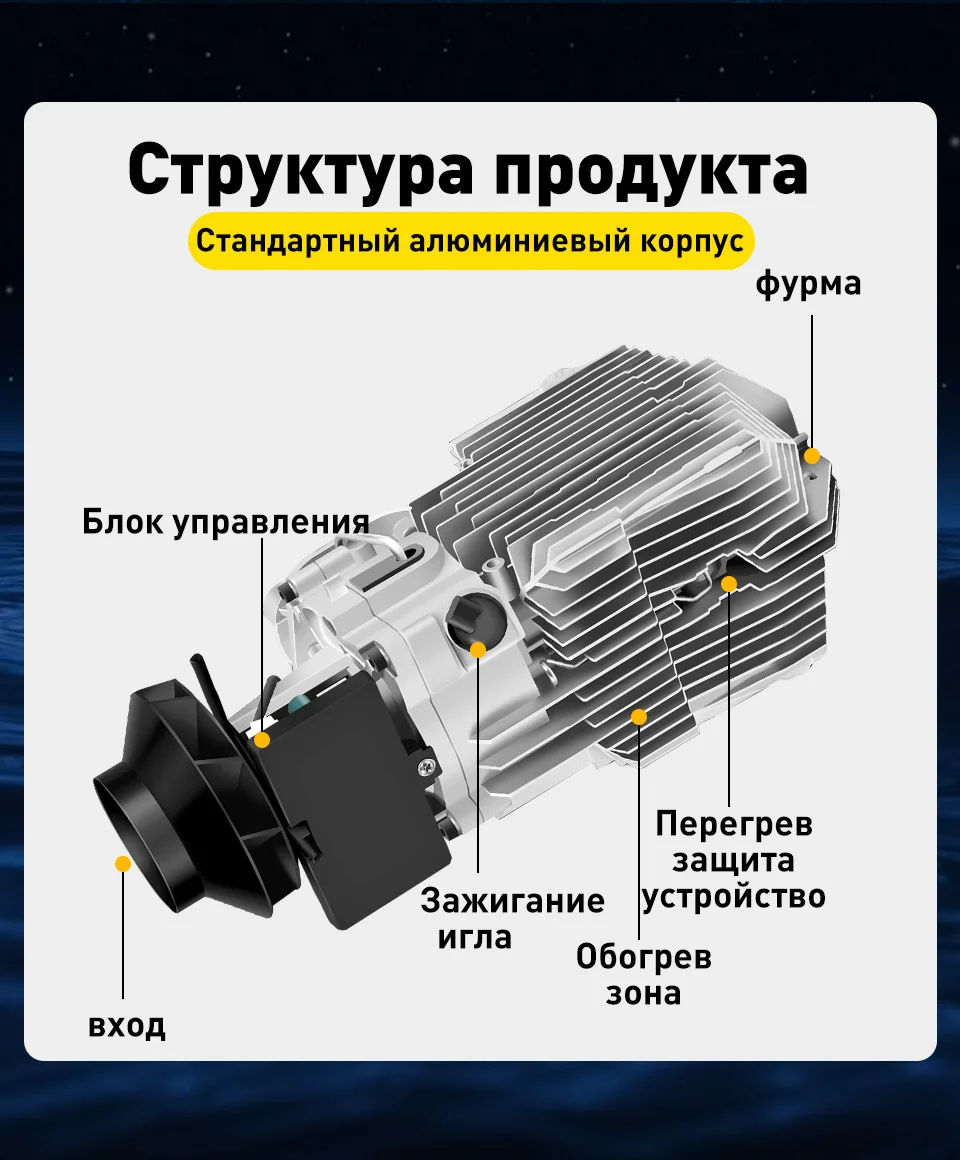 Структура продукта

Стандартный алюминиевый корпус

фурма

Блок управления

Перегрев защита устройство

Зажигание игла

Обогрев зона

вход