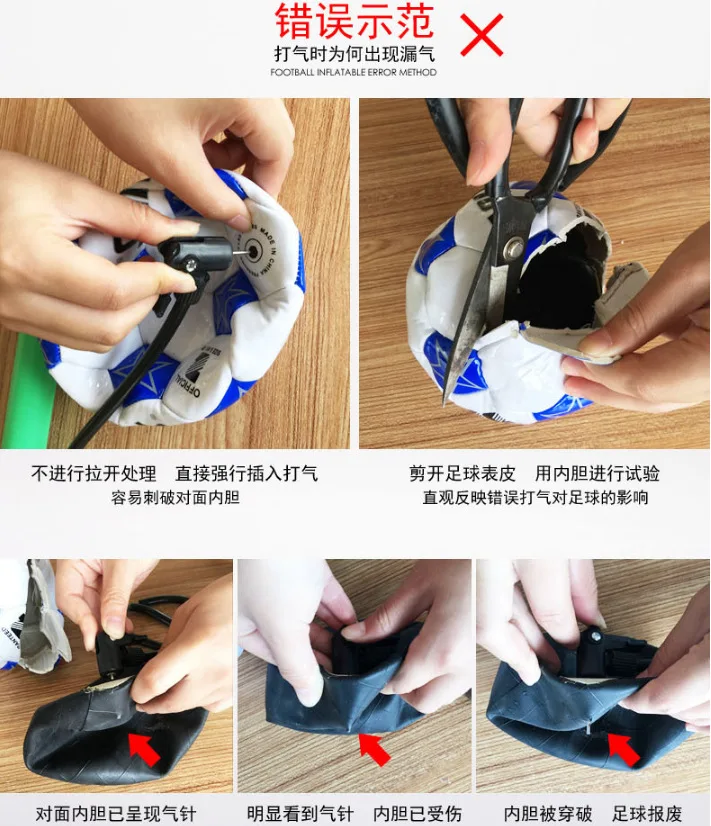 错误示范

打气时为何出现漏气

FOOTBALL INFLATABLE ERROR METHOD

不进行拉开处理 直接强行插入打气
容易刺破对面内胆

剪开足球表皮 用内胆进行试验
直观反映错误打气对足球的影响

对面内胆已呈现气针

明显看到气针 内胆已受伤

内胆被穿破 足球报废