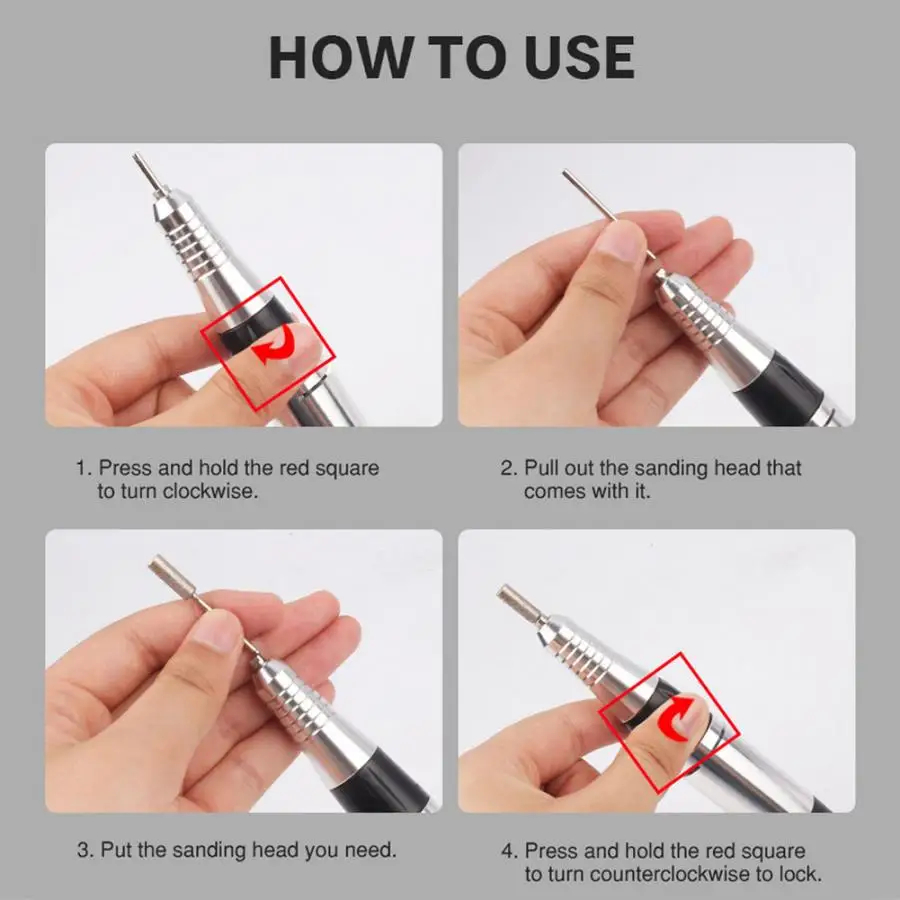 HOW TO USE

1. Press and hold the red square to turn clockwise.

2. Pull out the sanding head that comes with it.

3. Put the sanding head you need.

4. Press and hold the red square to turn counterclockwise to lock.