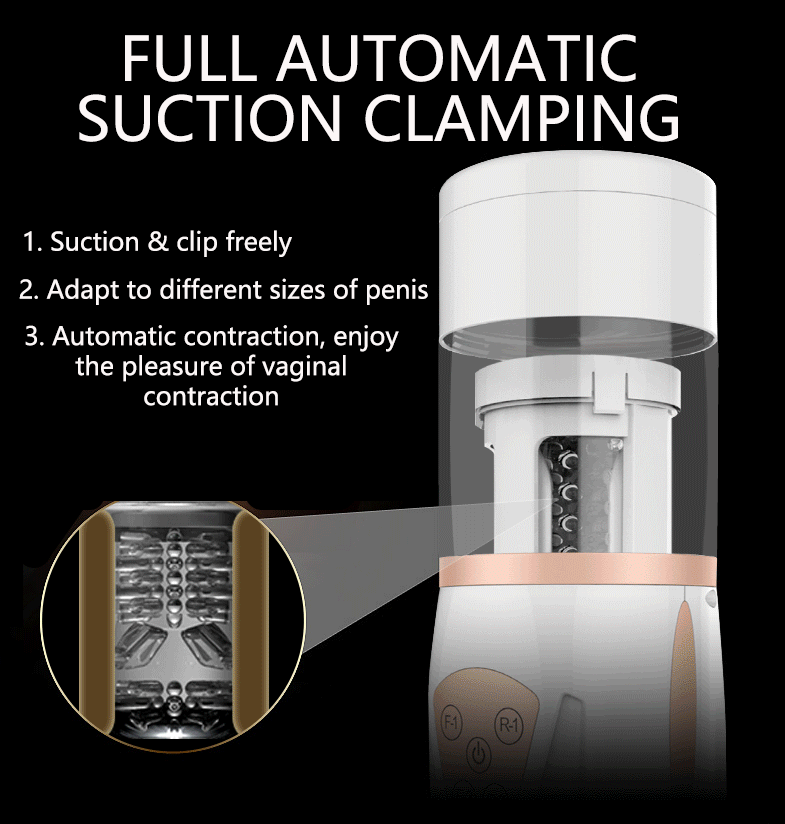 FULL AUTOMATIC SUCTION CLAMPING

1. Suction & clip freely

2. Adapt to different sizes of penis

3. Automatic contraction, enjoy the pleasure of vaginal contraction

F-1

R-1