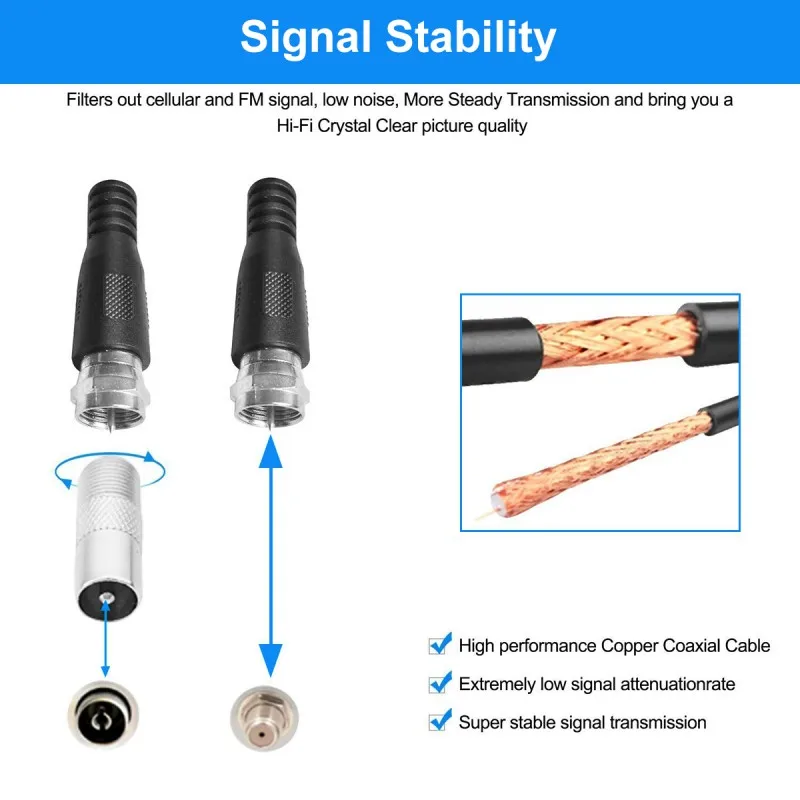 Signal Stability

Filters out cellular and FM signal, low noise, More Steady Transmission and bring you a Hi-Fi Crystal Clear picture quality

High performance Copper Coaxial Cable

Extremely low signal attenuationrate

Super stable signal transmission