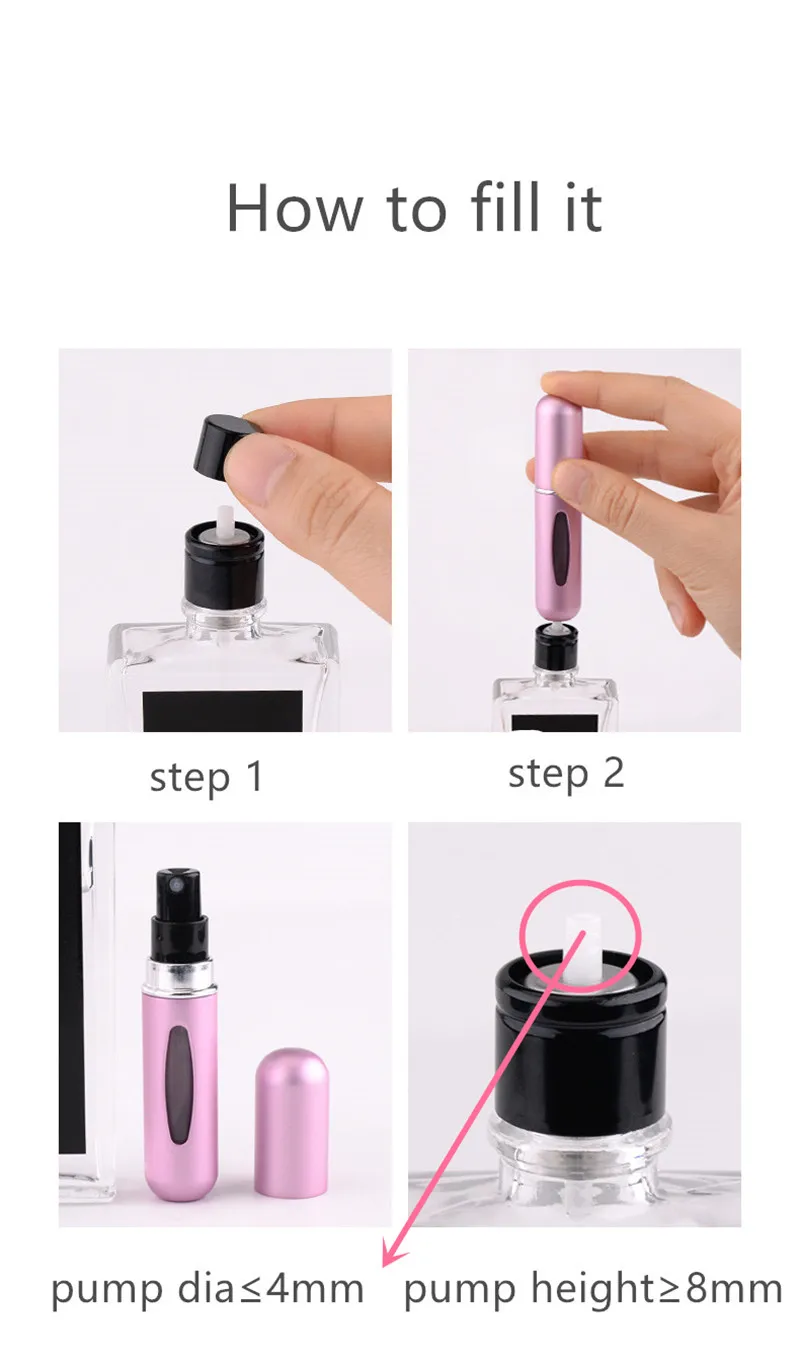 How to fill it

step 1

step 2

pump dia≤4mm

pump height≥8mm