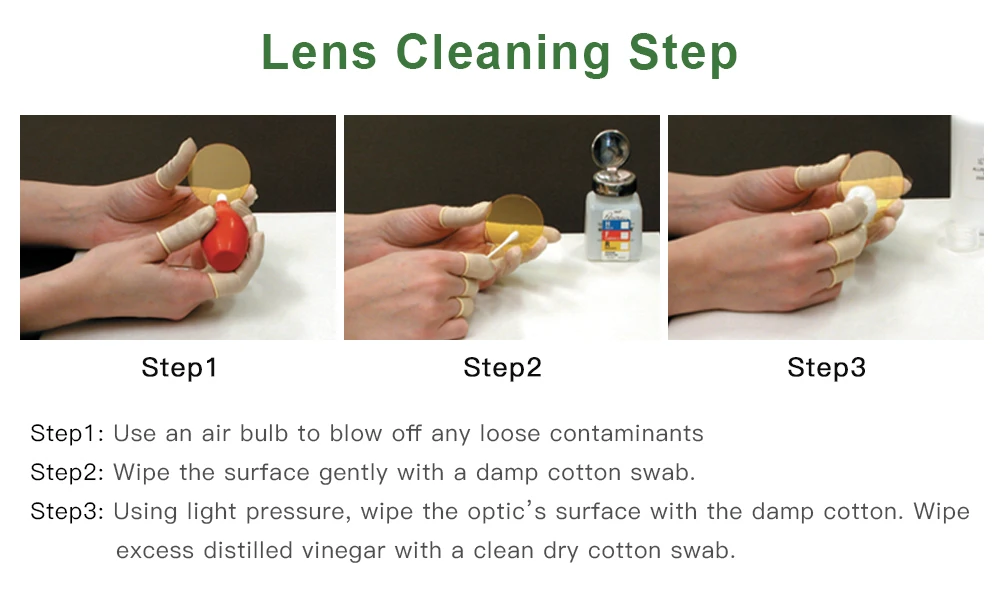 Lens Cleaning Step

Step1

Step2

Step3

Step1: Use an air bulb to blow off any loose contaminants

Step2: Wipe the surface gently with a damp cotton swab.

Step3: Using light pressure, wipe the optic's surface with the damp cotton. Wipe excess distilled vinegar with a clean dry cotton swab.