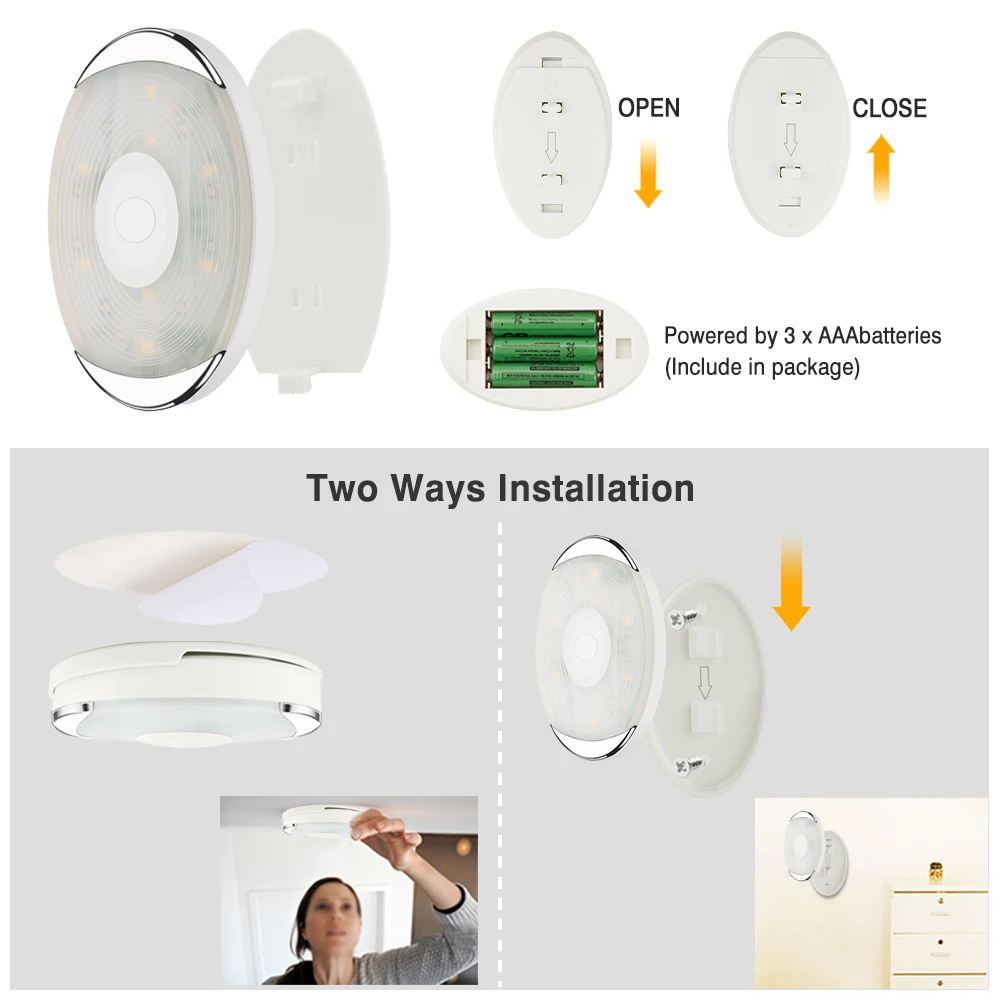 OPEN

CLOSE

Powered by 3 x AAAbatteries
(Include in package)

Two Ways Installation