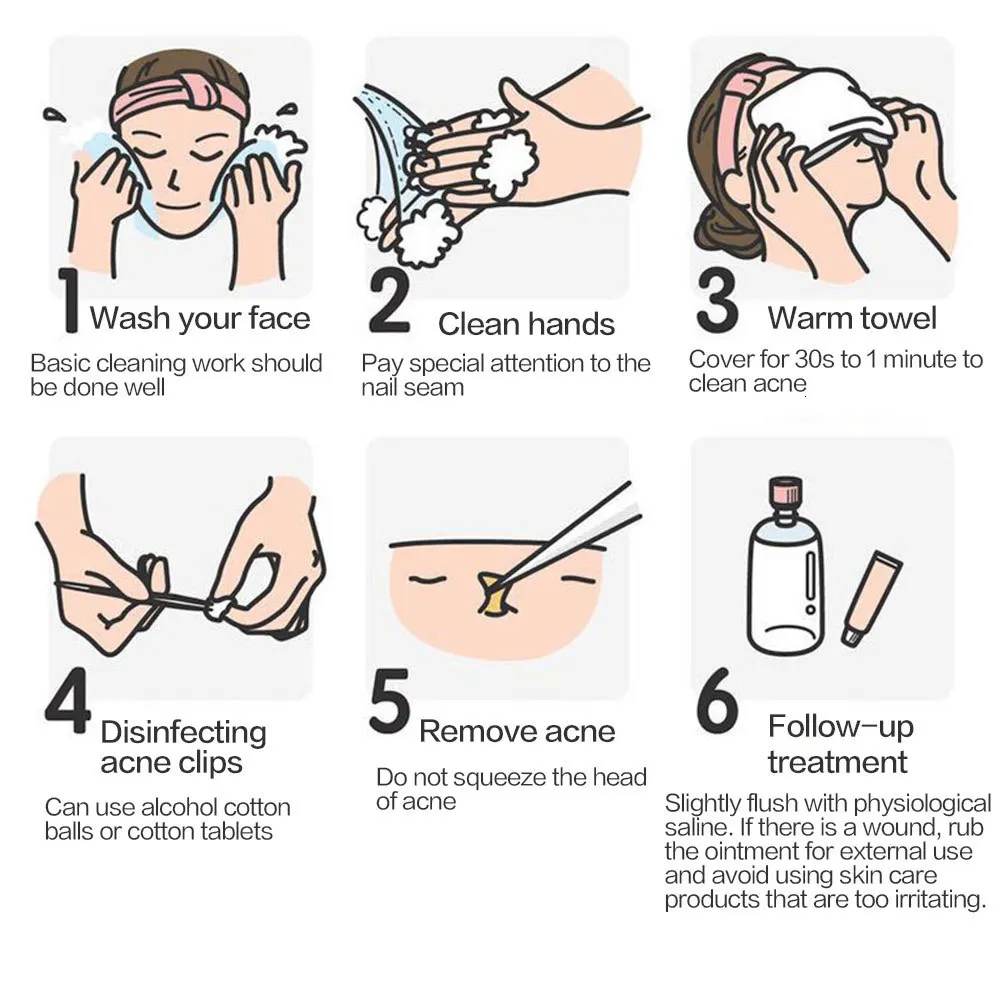 1 Wash your face
Basic cleaning work should be done well

2 Clean hands
Pay special attention to the nail seam

3 Warm towel
Cover for 30s to 1 minute to clean acne

4 Disinfecting acne clips
Can use alcohol cotton balls or cotton tablets

5 Remove acne
Do not squeeze the head of acne

6 Follow-up treatment
Slightly flush with physiological saline. If there is a wound, rub the ointment for external use and avoid using skin care products that are too irritating.