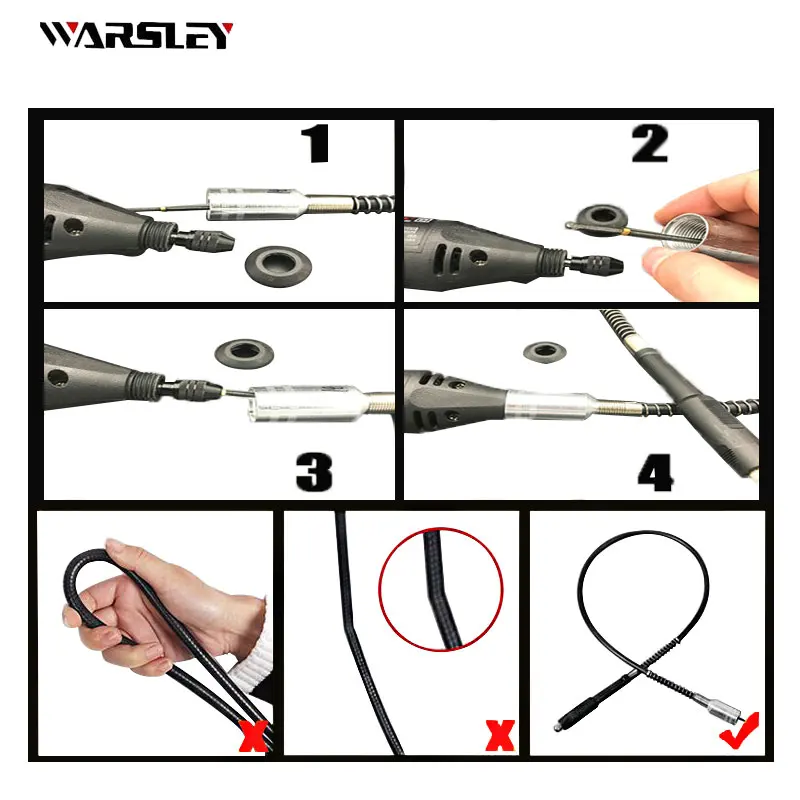 WARSLEY

1

2

3

4

X

X

✓