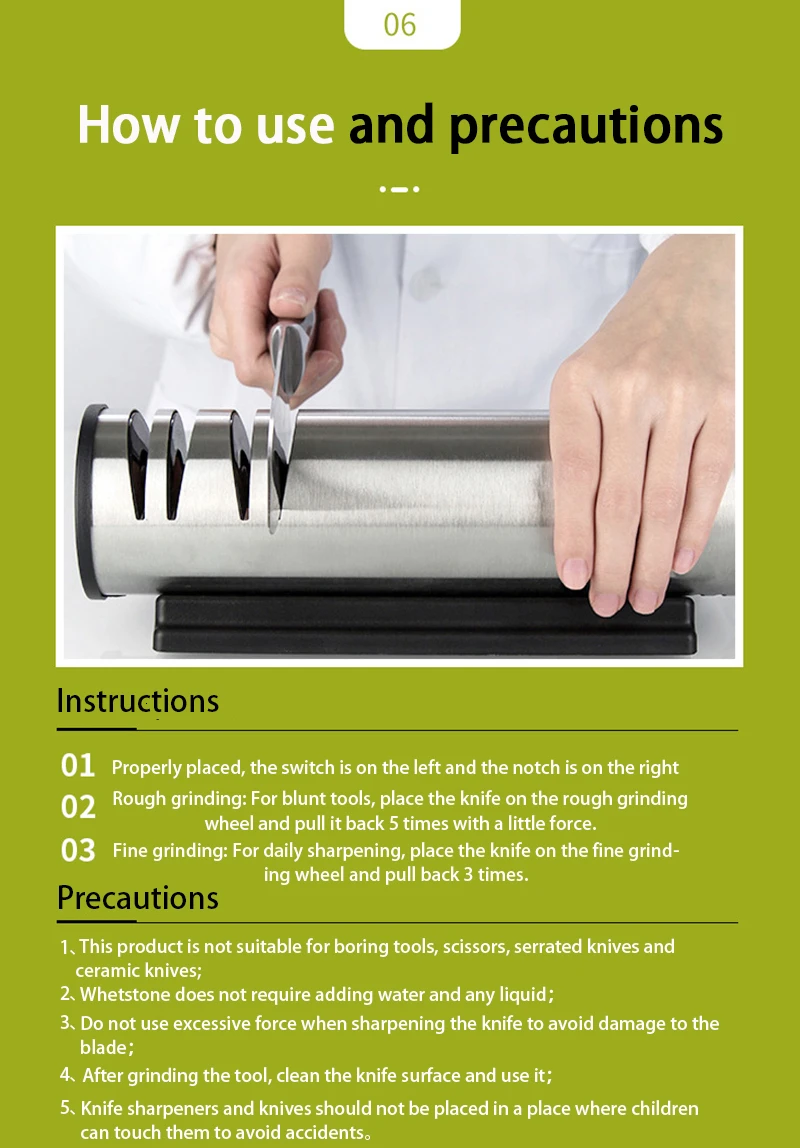 06

How to use and precautions

Instructions

01 Properly placed, the switch is on the left and the notch is on the right

02 Rough grinding: For blunt tools, place the knife on the rough grinding wheel and pull it back 5 times with a little force.

03 Fine grinding: For daily sharpening, place the knife on the fine grinding wheel and pull back 3 times.

Precautions

1、This product is not suitable for boring tools, scissors, serrated knives and ceramic knives;

2、Whetstone does not require adding water and any liquid;

3、Do not use excessive force when sharpening the knife to avoid damage to the blade;

4、After grinding the tool, clean the knife surface and use it;

5、Knife sharpeners and knives should not be placed in a place where children can touch them to avoid accidents。