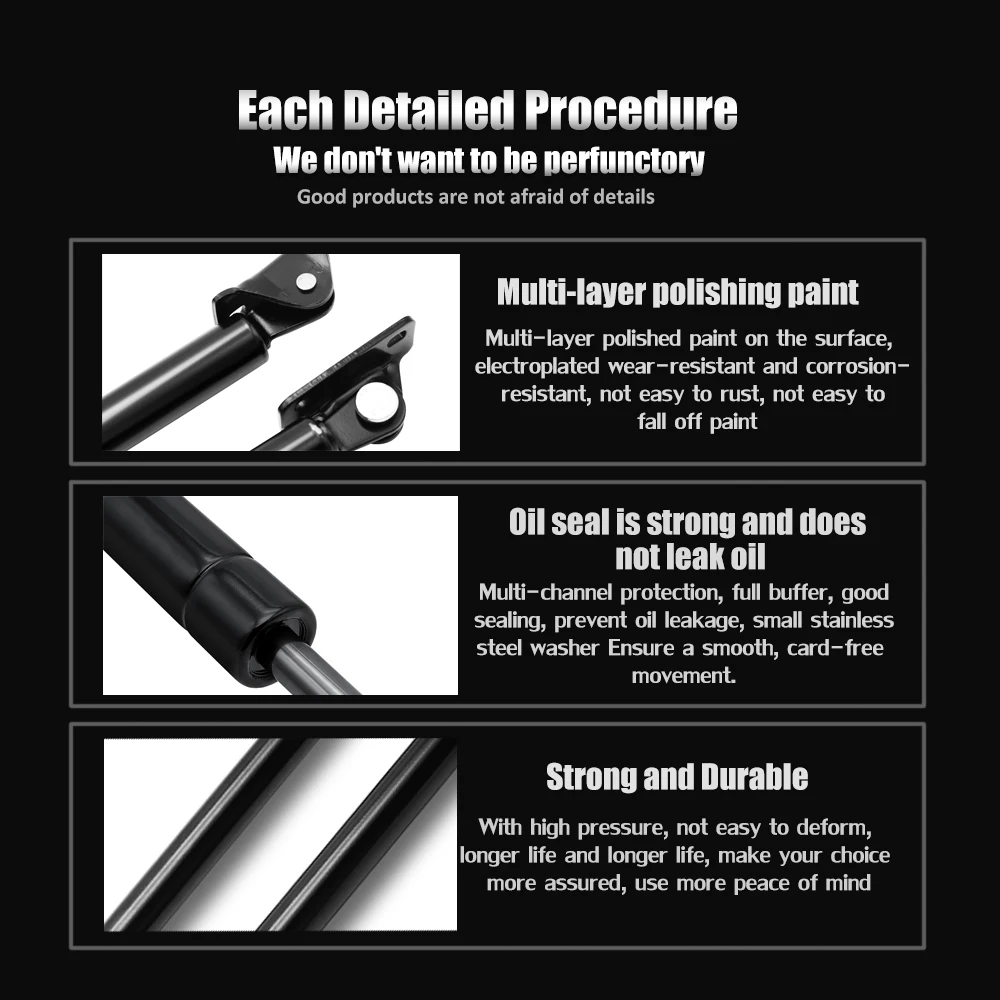 Each Detailed Procedure
We don't want to be perfunctory
Good products are not afraid of details

Multi-layer polishing paint

Multi-layer polished paint on the surface, electroplated wear-resistant and corrosion-resistant, not easy to rust, not easy to fall off paint

Oil seal is strong and does not leak oil

Multi-channel protection, full buffer, good sealing, prevent oil leakage, small stainless steel washer Ensure a smooth, card-free movement.

Strong and Durable

With high pressure, not easy to deform, longer life and longer life, make your choice more assured, use more peace of mind