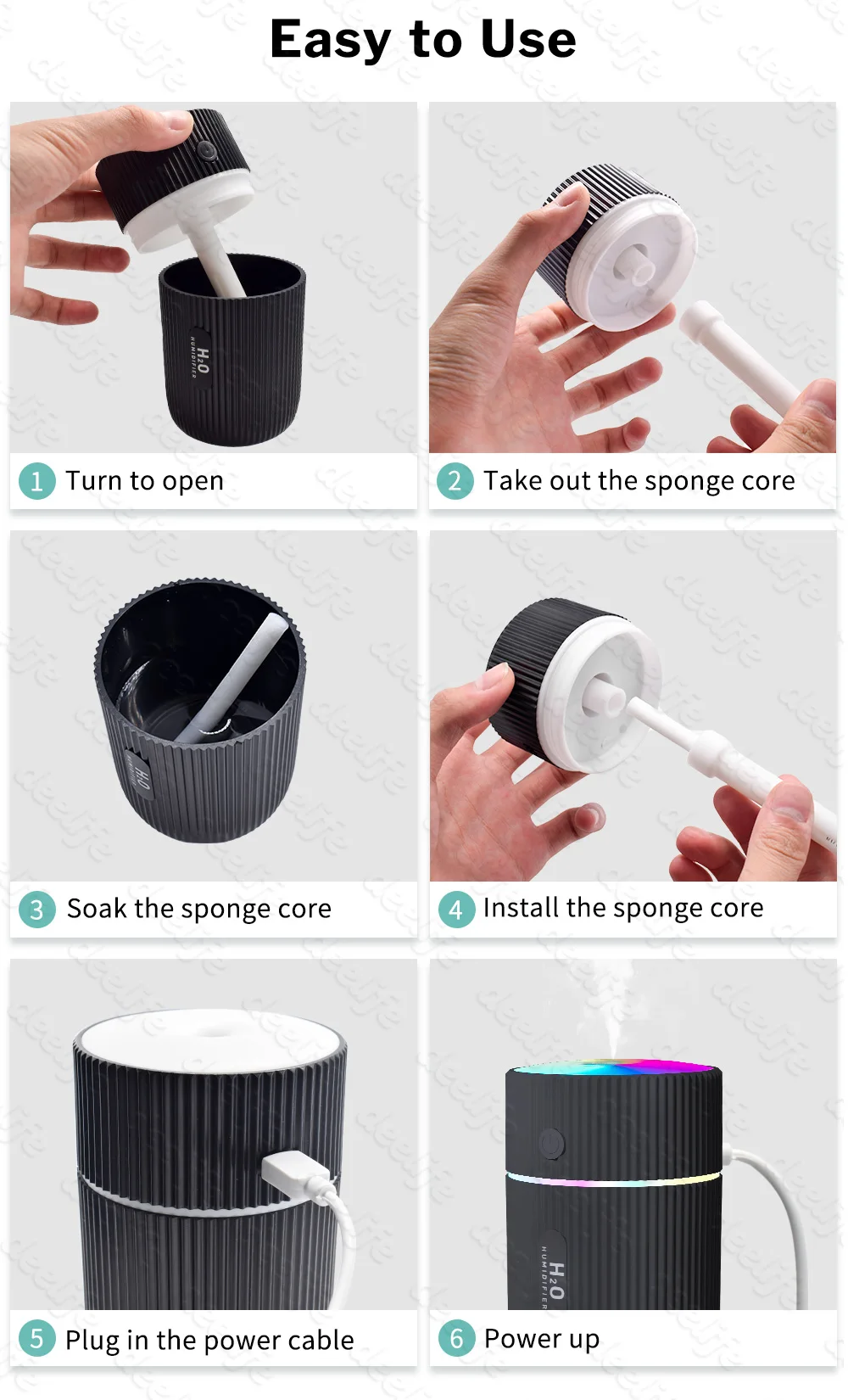 Easy to Use

$H_2O$ HUMIDIFIER

1 Turn to open

2 Take out the sponge core

$H_2O$

3 Soak the sponge core

4 Install the sponge core

5 Plug in the power cable

$H_2O$ HUMIDIFIER

6 Power up