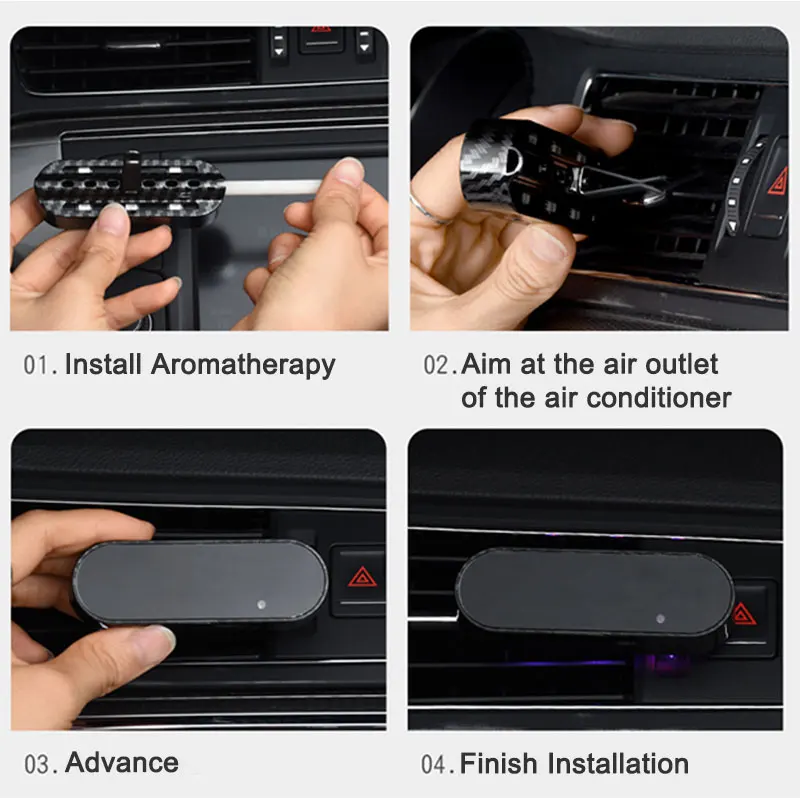 01. Install Aromatherapy

02. Aim at the air outlet of the air conditioner

03. Advance

04. Finish Installation