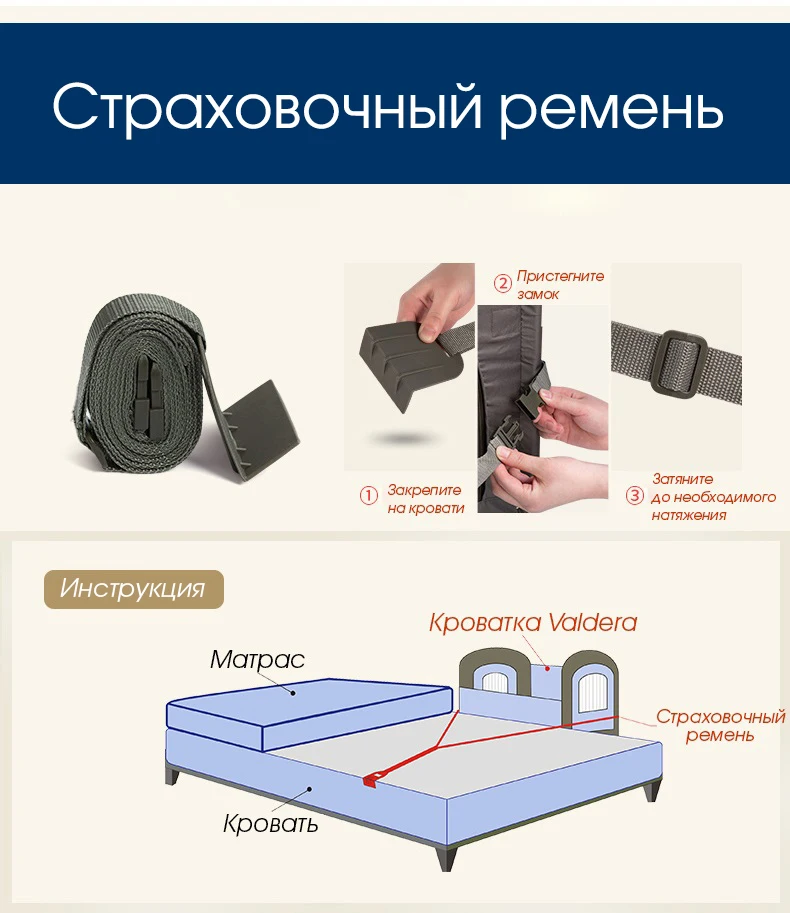 Страховочный ремень

② Пристегните замок

① Закрепите на кровати

③ Затяните до необходимого натяжения

Инструкция

Кроватка Valdera

Матрас

Страховочный ремень

Кровать