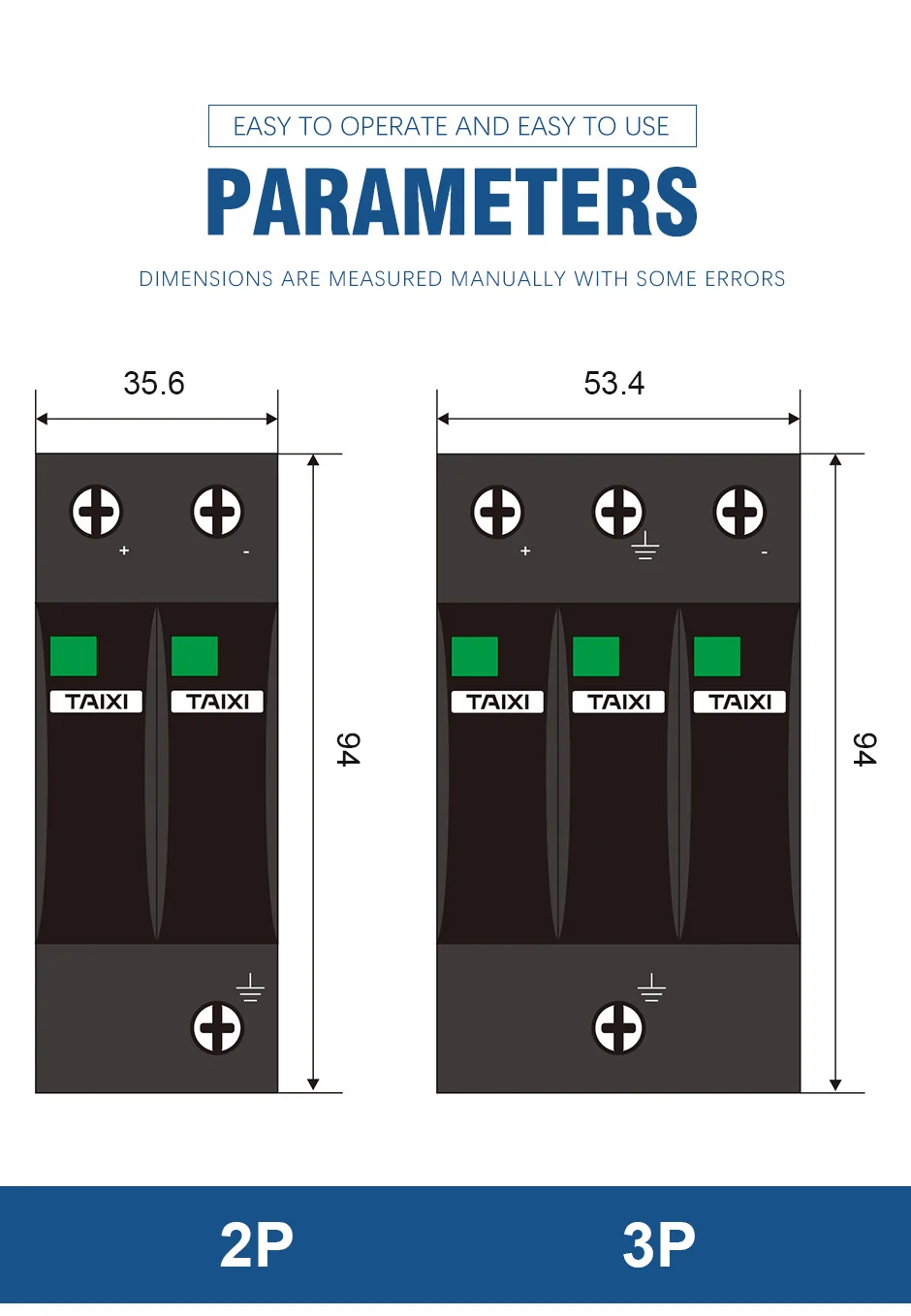 EASY TO OPERATE AND EASY TO USE

PARAMETERS

DIMENSIONS ARE MEASURED MANUALLY WITH SOME ERRORS

35.6

+ -

TAIXI TAIXI

94

53.4

+ -

TAIXI TAIXI TAIXI

94

2P

3P