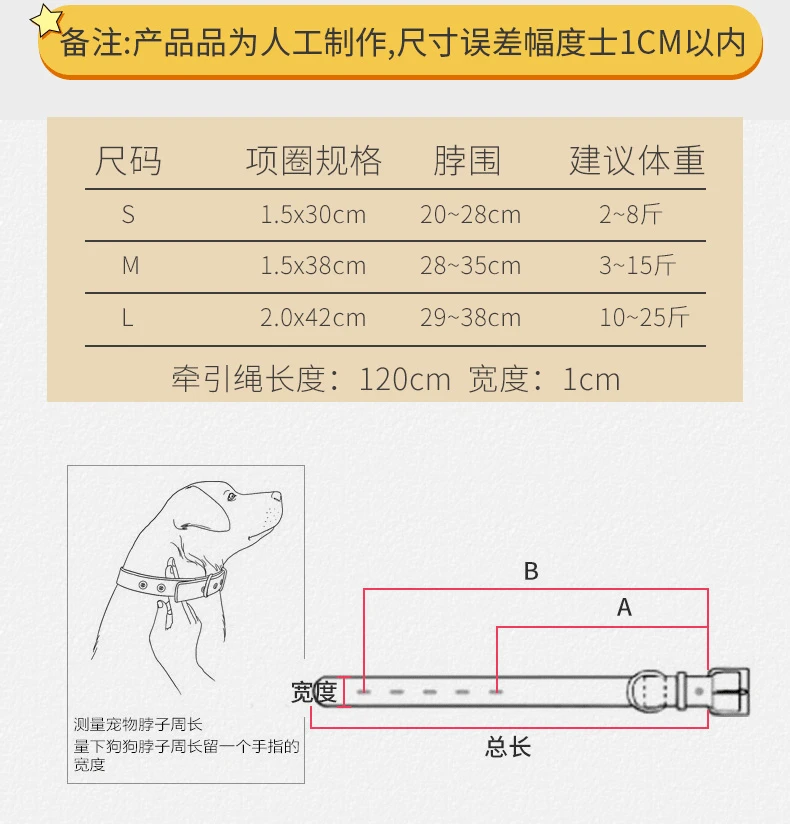 备注:产品品为人工制作,尺寸误差幅度士1CM以内

| 尺码 | 项圈规格 | 脖围 | 建议体重 |
|---|---|---|---|
| S | 1.5x30cm | 20~28cm | 2~8斤 |
| M | 1.5x38cm | 28~35cm | 3~15斤 |
| L | 2.0x42cm | 29~38cm | 10~25斤 |

牵引绳长度：120cm 宽度：1cm

测量宠物脖子周长
量下狗狗脖子周长留一个手指的宽度

B

A

宽度

总长