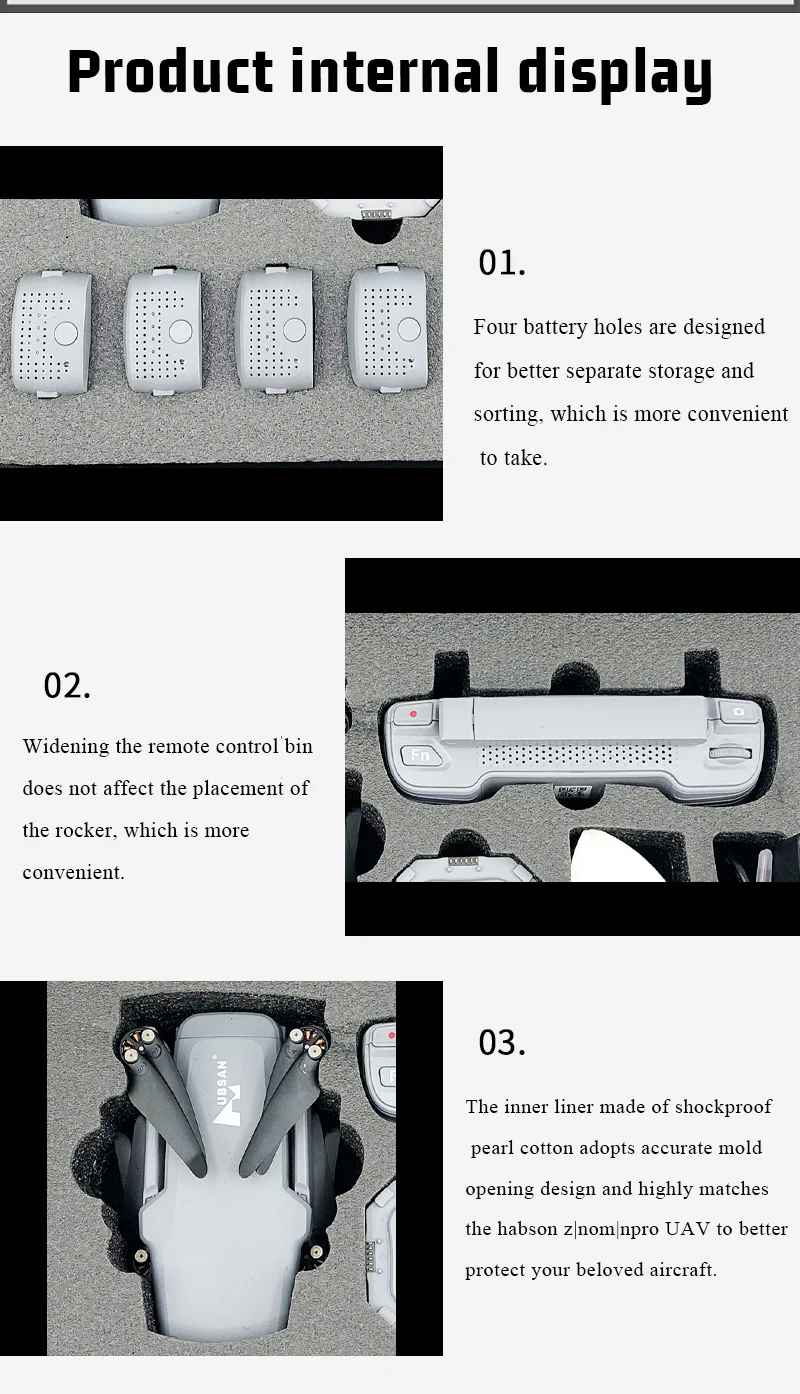 Product internal display

01.

Four battery holes are designed for better separate storage and sorting, which is more convenient to take.

02.

Widening the remote control bin does not affect the placement of the rocker, which is more convenient.

Fn

03.

The inner liner made of shockproof pearl cotton adopts accurate mold opening design and highly matches the habson z|nom|npro UAV to better protect your beloved aircraft.

HUBSAN