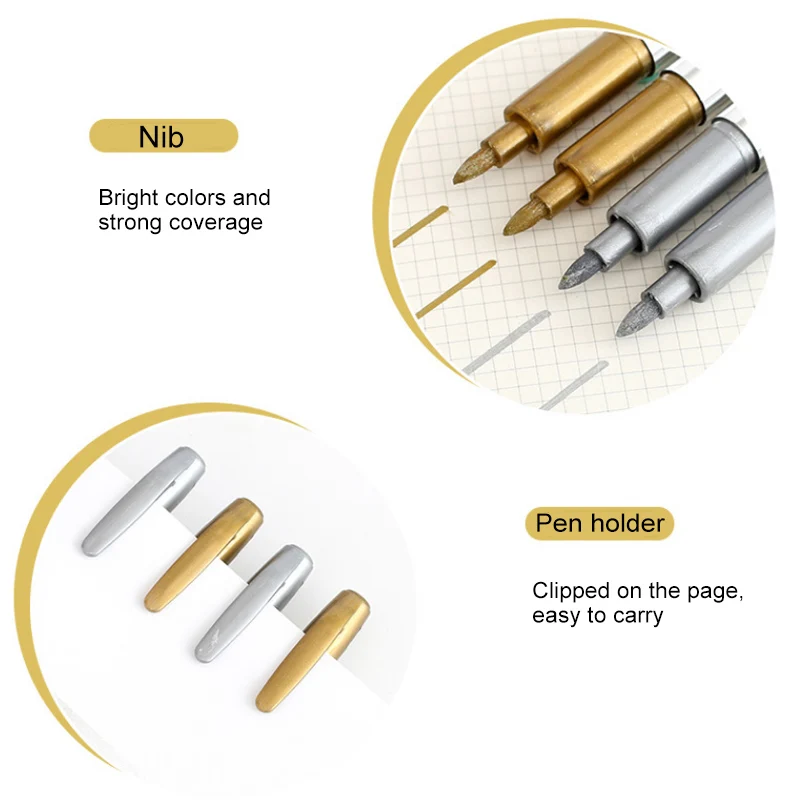 Nib

Bright colors and strong coverage

Pen holder

Clipped on the page, easy to carry