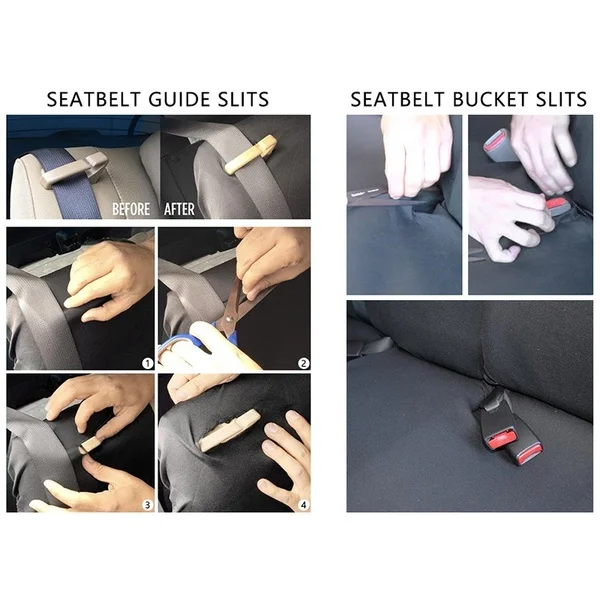 SEATBELT GUIDE SLITS

BEFORE AFTER

1

2

3

4

SEATBELT BUCKET SLITS