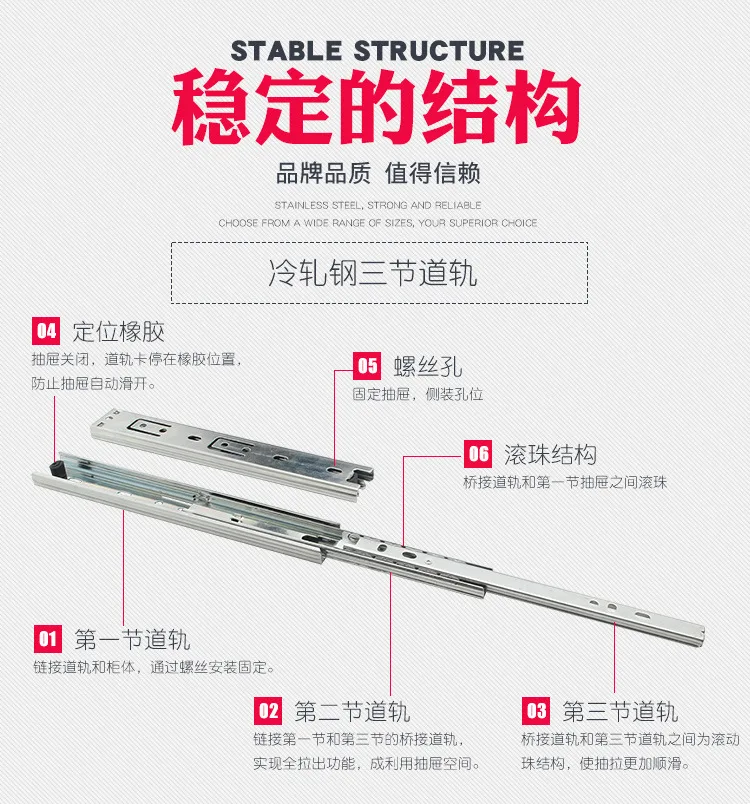 STABLE STRUCTURE
稳定的结构
品牌品质 值得信赖
STAINLESS STEEL, STRONG AND RELIABLE
CHOOSE FROM A WIDE RANGE OF SIZES, YOUR SUPERIOR CHOICE

冷轧钢三节道轨

04 定位橡胶
抽屉关闭，道轨卡停在橡胶位置，防止抽屉自动滑开。

05 螺丝孔
固定抽屉，侧装孔位

06 滚珠结构
桥接道轨和第一节抽屉之间滚珠

01 第一节道轨
链接道轨和柜体，通过螺丝安装固定。

02 第二节道轨
链接第一节和第三节的桥接道轨，实现全拉出功能，成利用抽屉空间。

03 第三节道轨
桥接道轨和第三节道轨之间为滚动珠结构，使抽拉更加顺滑。