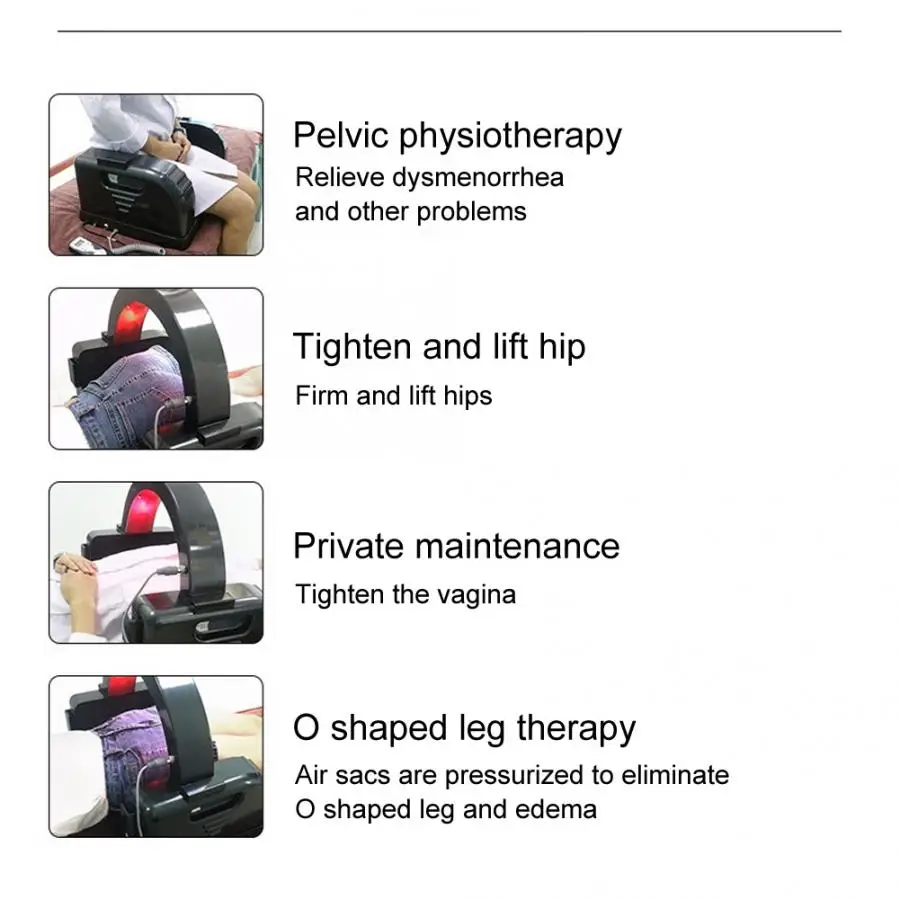 Pelvic physiotherapy
Relieve dysmenorrhea and other problems

Tighten and lift hip
Firm and lift hips

Private maintenance
Tighten the vagina

O shaped leg therapy
Air sacs are pressurized to eliminate O shaped leg and edema