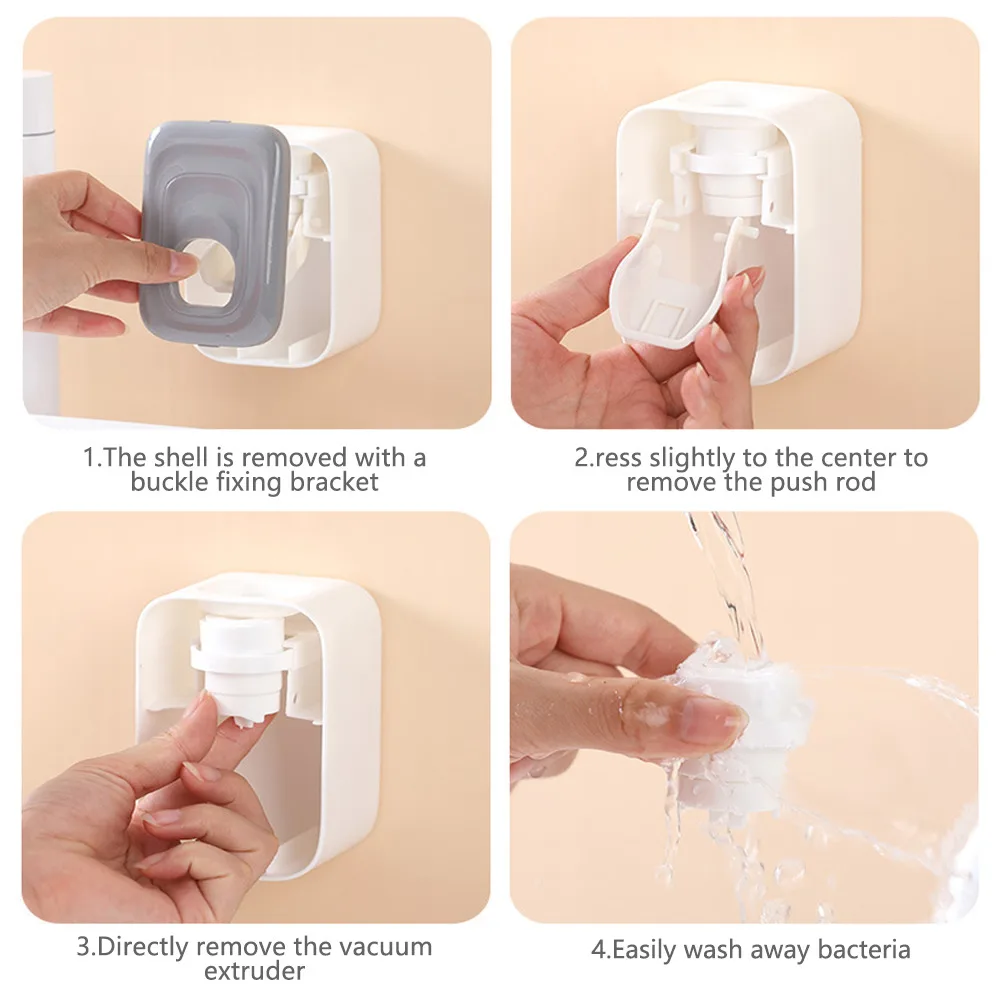 1.The shell is removed with a buckle fixing bracket

2.ress slightly to the center to remove the push rod

3.Directly remove the vacuum extruder

4.Easily wash away bacteria