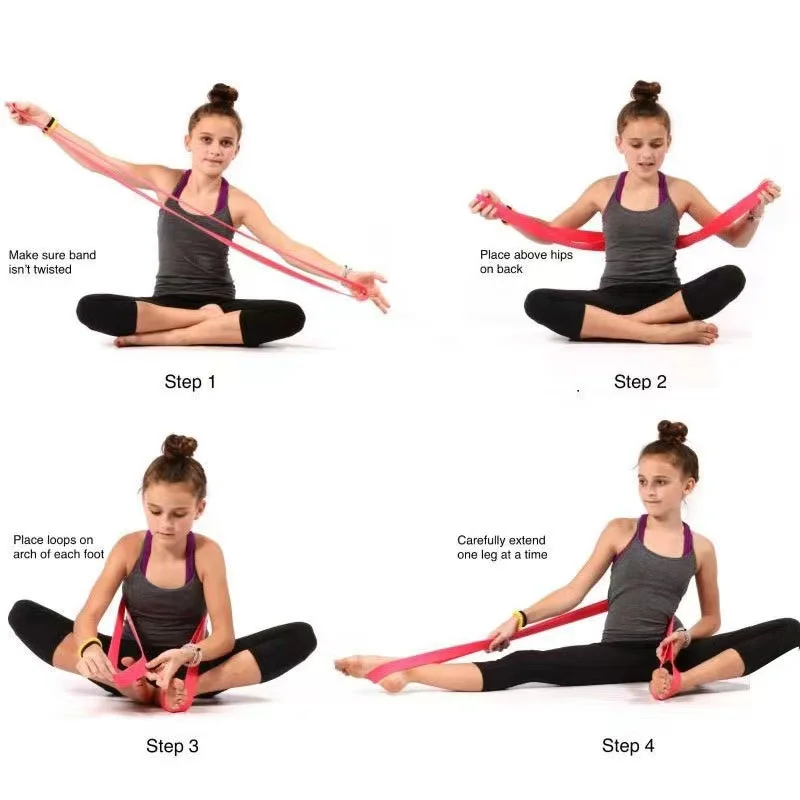 Make sure band isn't twisted

Step 1

Place above hips on back

Step 2

Place loops on arch of each foot

Step 3

Carefully extend one leg at a time

Step 4