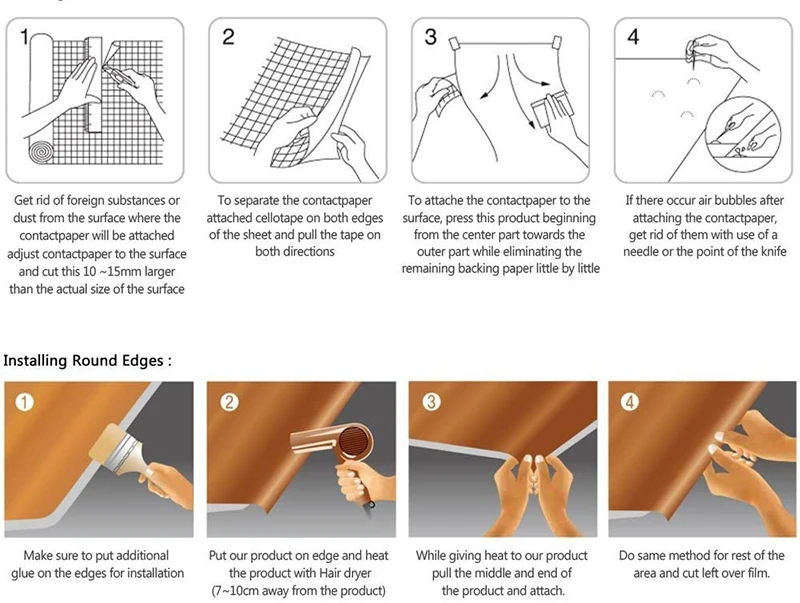 1

Get rid of foreign substances or dust from the surface where the contactpaper will be attached adjust contactpaper to the surface and cut this 10 ~15mm larger than the actual size of the surface

2

To separate the contactpaper attached cellotape on both edges of the sheet and pull the tape on both directions

3

To attache the contactpaper to the surface, press this product beginning from the center part towards the outer part while eliminating the remaining backing paper little by little

4

If there occur air bubbles after attaching the contactpaper, get rid of them with use of a needle or the point of the knife

Installing Round Edges :

1

Make sure to put additional glue on the edges for installation

2

Put our product on edge and heat the product with Hair dryer (7~10cm away from the product)

3

While giving heat to our product pull the middle and end of the product and attach.

4

Do same method for rest of the area and cut left over film.