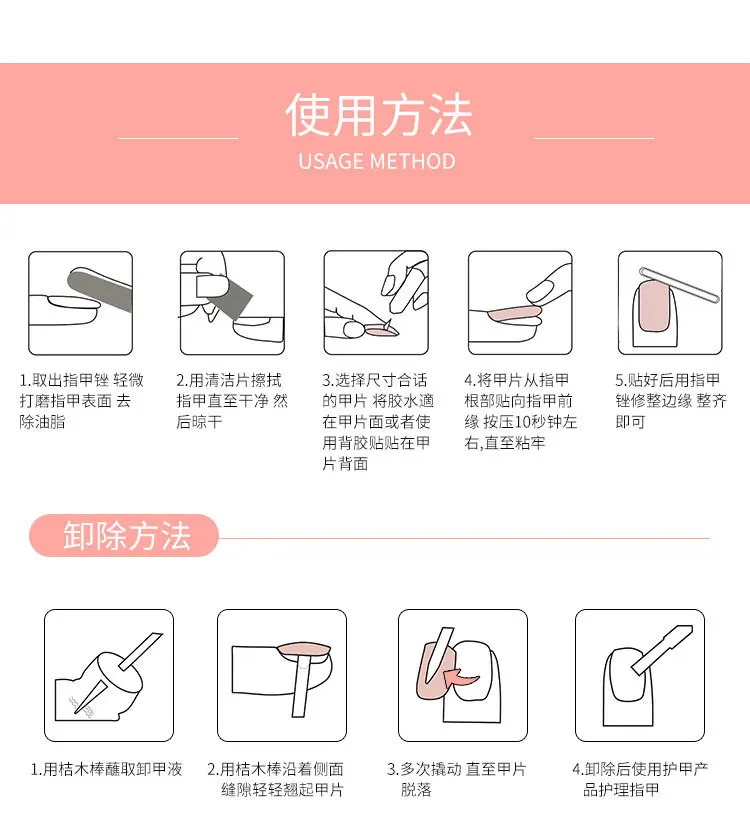 使用方法
USAGE METHOD

1.取出指甲锉 轻微打磨指甲表面 去除油脂

2.用清洁片擦拭指甲直至干净 然后晾干

3.选择尺寸合适的甲片 将胶水滴在甲片面或者使用背胶贴贴在甲片背面

4.将甲片从指甲根部贴向指甲前缘 按压10秒钟左右,直至粘牢

5.贴好后用指甲锉修整边缘 整齐即可

卸除方法

1.用桔木棒蘸取卸甲液

2.用桔木棒沿着侧面缝隙轻轻翘起甲片

3.多次撬动 直至甲片脱落

4.卸除后使用护甲产品护理指甲