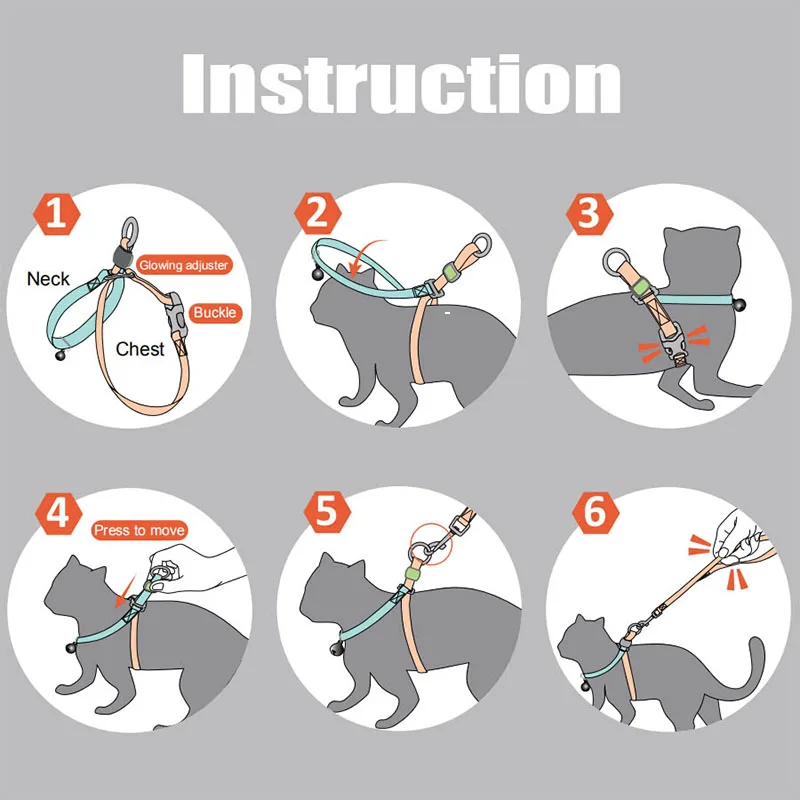 Instruction

1
Neck
Glowing adjuster
Buckle
Chest

2

3

4
Press to move

5

6