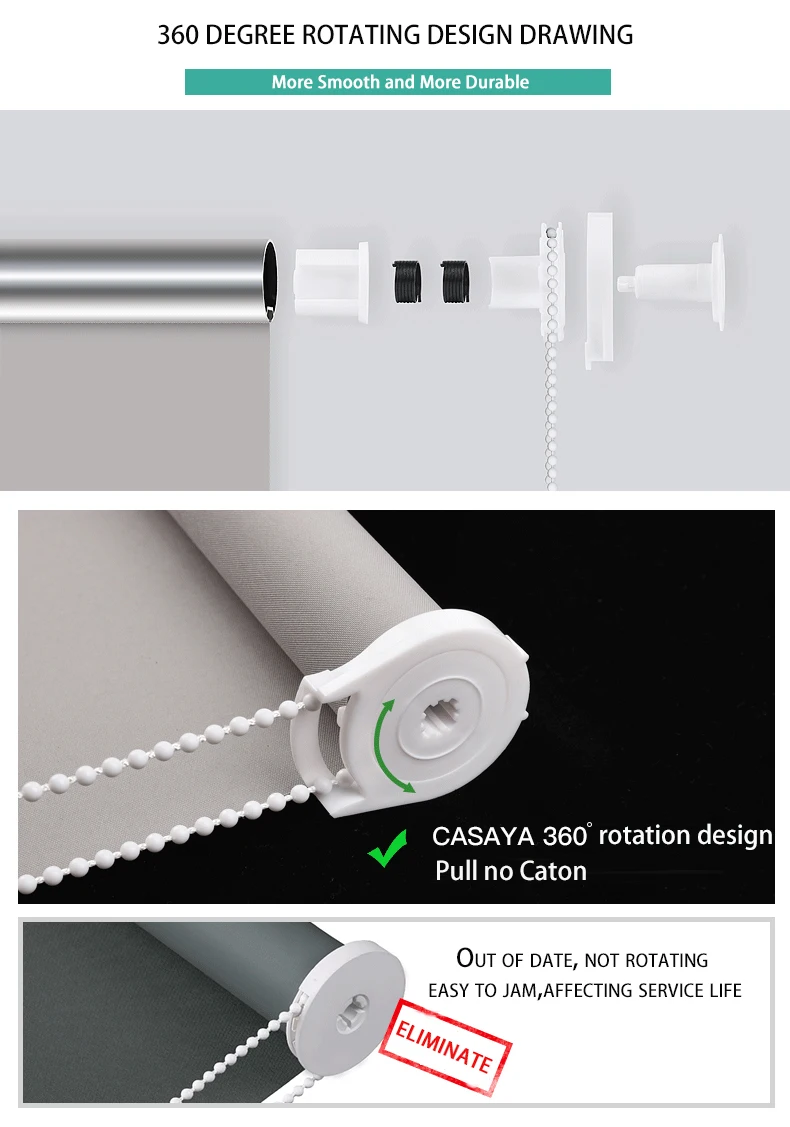 360 DEGREE ROTATING DESIGN DRAWING

More Smooth and More Durable

CASAYA 360° rotation design
Pull no Caton

OUT OF DATE, NOT ROTATING
EASY TO JAM,AFFECTING SERVICE LIFE

ELIMINATE