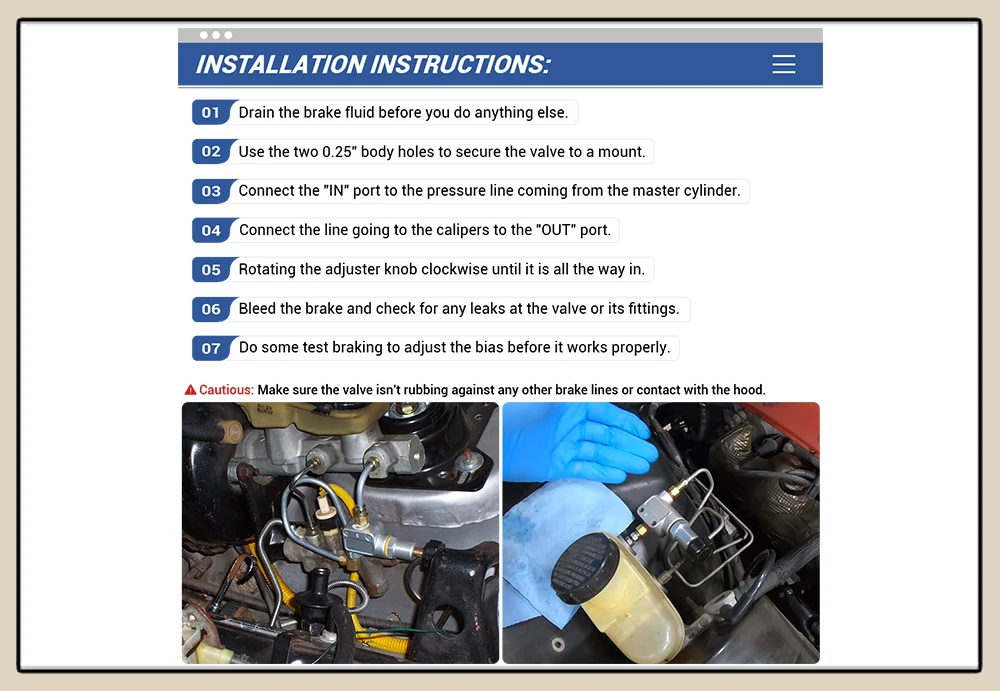 INSTALLATION INSTRUCTIONS:

01 Drain the brake fluid before you do anything else.

02 Use the two 0.25" body holes to secure the valve to a mount.

03 Connect the "IN" port to the pressure line coming from the master cylinder.

04 Connect the line going to the calipers to the "OUT" port.

05 Rotating the adjuster knob clockwise until it is all the way in.

06 Bleed the brake and check for any leaks at the valve or its fittings.

07 Do some test braking to adjust the bias before it works properly.

Cautious: Make sure the valve isn't rubbing against any other brake lines or contact with the hood.