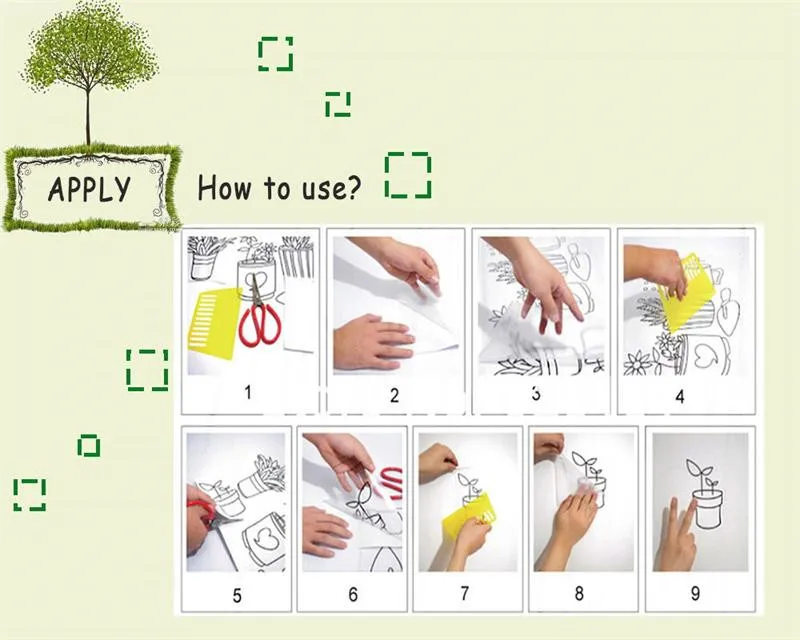 APPLY

How to use?

1

2

3

4

5

6

7

8

9