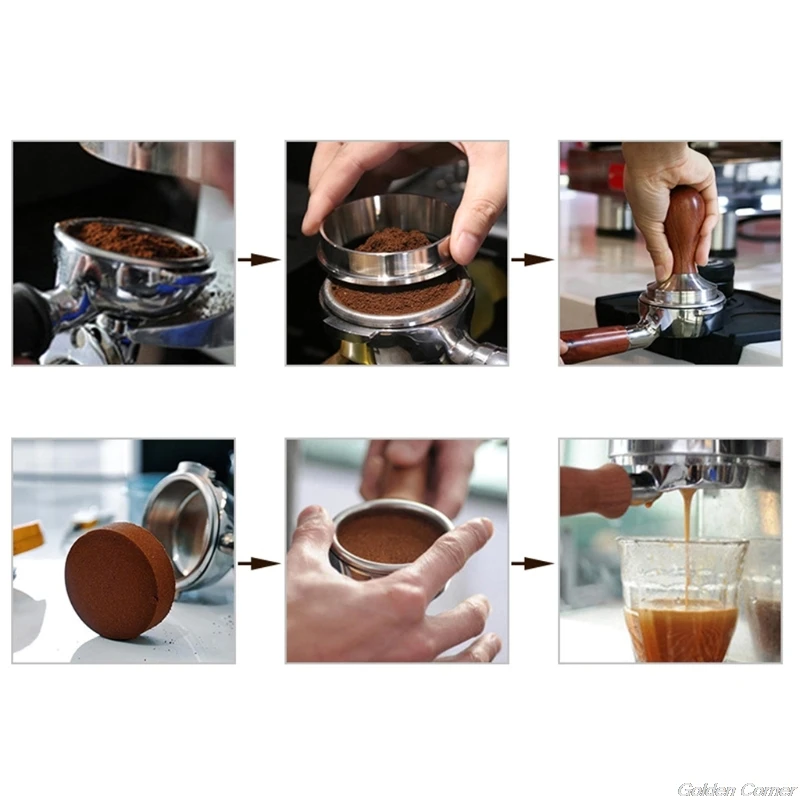 Golden Corner