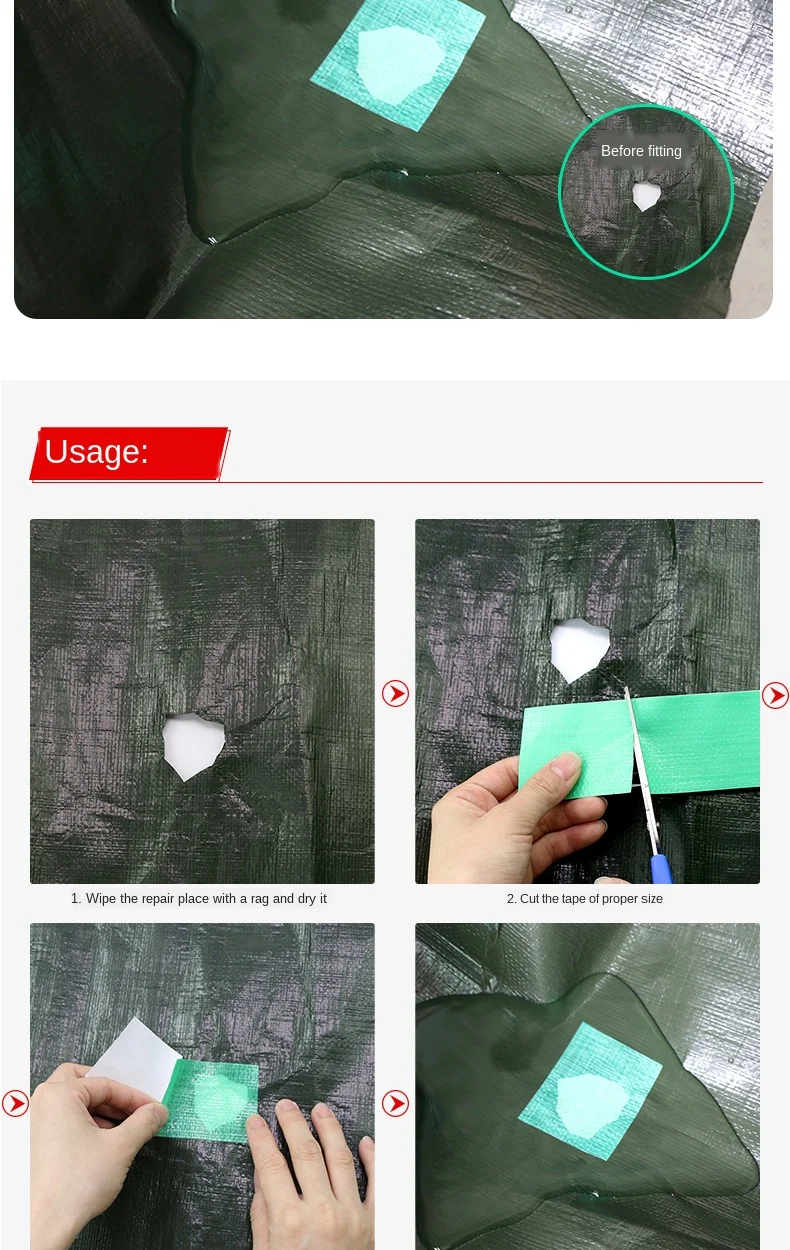 Before fitting

Usage:

1. Wipe the repair place with a rag and dry it

2. Cut the tape of proper size