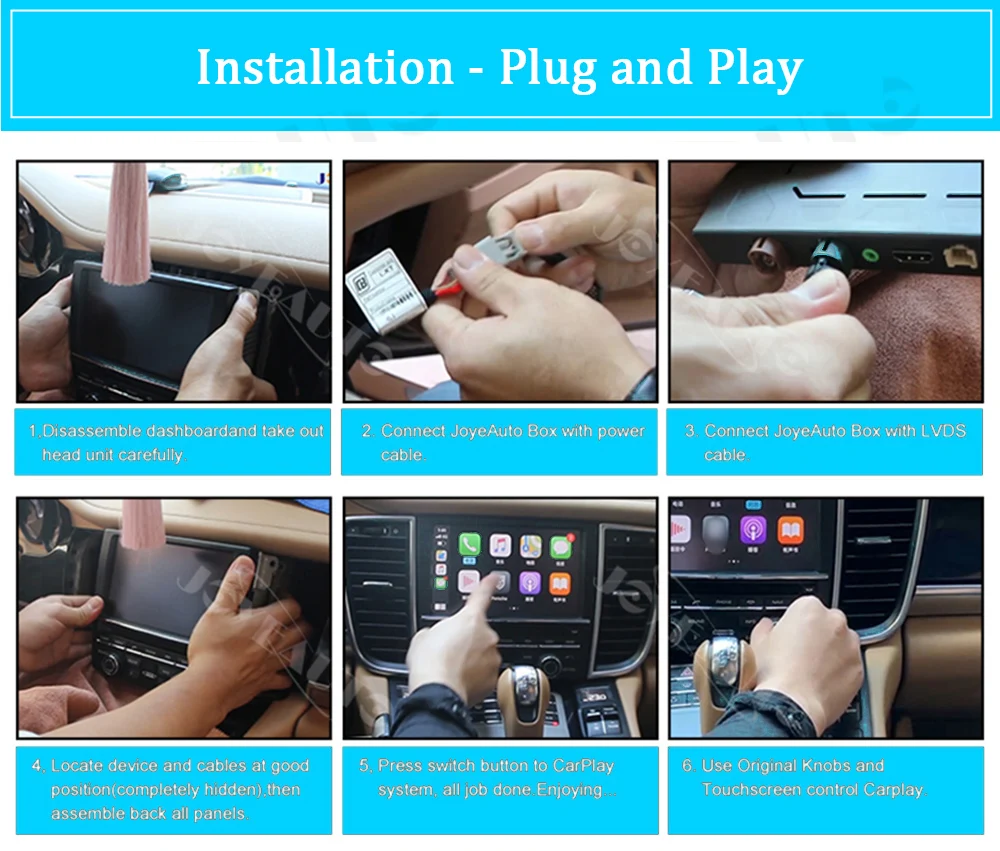 Installation - Plug and Play

1,Disassemble dashboardand take out head unit carefully.

2. Connect JoyeAuto Box with power cable.

3. Connect JoyeAuto Box with LVDS cable.

4. Locate device and cables at good position(completely hidden),then assemble back all panels.

5. Press switch button to CarPlay system, all job done.Enjoying...

6. Use Original Knobs and Touchscreen control Carplay.