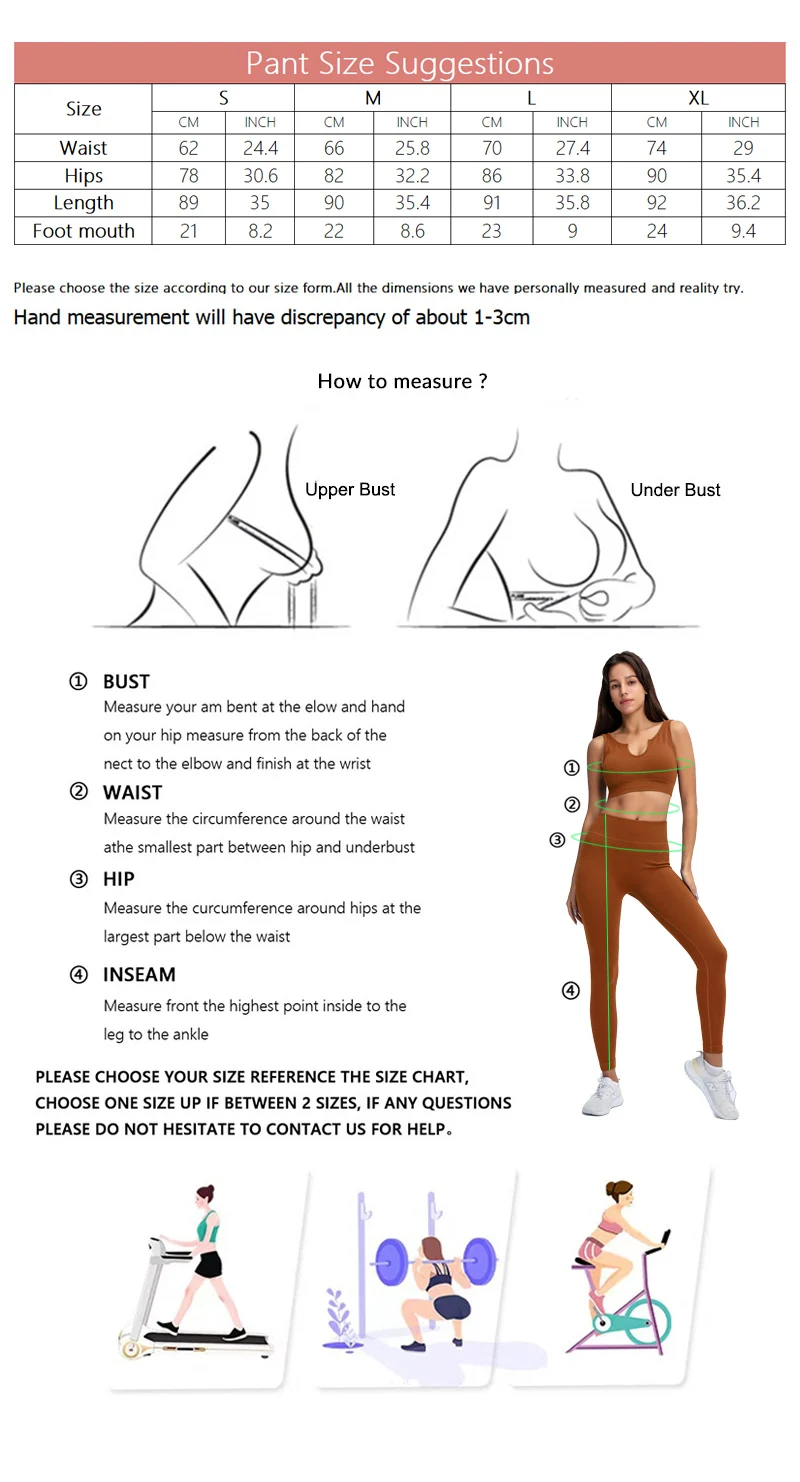 Pant Size Suggestions

| Size | S | | M | | L | | XL | |
|---|---|---|---|---|---|---|---|---|
| | CM | INCH | CM | INCH | CM | INCH | CM | INCH |
| Waist | 62 | 24.4 | 66 | 25.8 | 70 | 27.4 | 74 | 29 |
| Hips | 78 | 30.6 | 82 | 32.2 | 86 | 33.8 | 90 | 35.4 |
| Length | 89 | 35 | 90 | 35.4 | 91 | 35.8 | 92 | 36.2 |
| Foot mouth | 21 | 8.2 | 22 | 8.6 | 23 | 9 | 24 | 9.4 |

Please choose the size according to our size form.All the dimensions we have personally measured and reality try.

Hand measurement will have discrepancy of about 1-3cm

How to measure ?

Upper Bust

Under Bust

① BUST
Measure your am bent at the elow and hand on your hip measure from the back of the nect to the elbow and finish at the wrist

② WAIST
Measure the circumference around the waist athe smallest part between hip and underbust

③ HIP
Measure the curcumference around hips at the largest part below the waist

④ INSEAM
Measure front the highest point inside to the leg to the ankle

①
②
③
④

PLEASE CHOOSE YOUR SIZE REFERENCE THE SIZE CHART, CHOOSE ONE SIZE UP IF BETWEEN 2 SIZES, IF ANY QUESTIONS PLEASE DO NOT HESITATE TO CONTACT US FOR HELP。