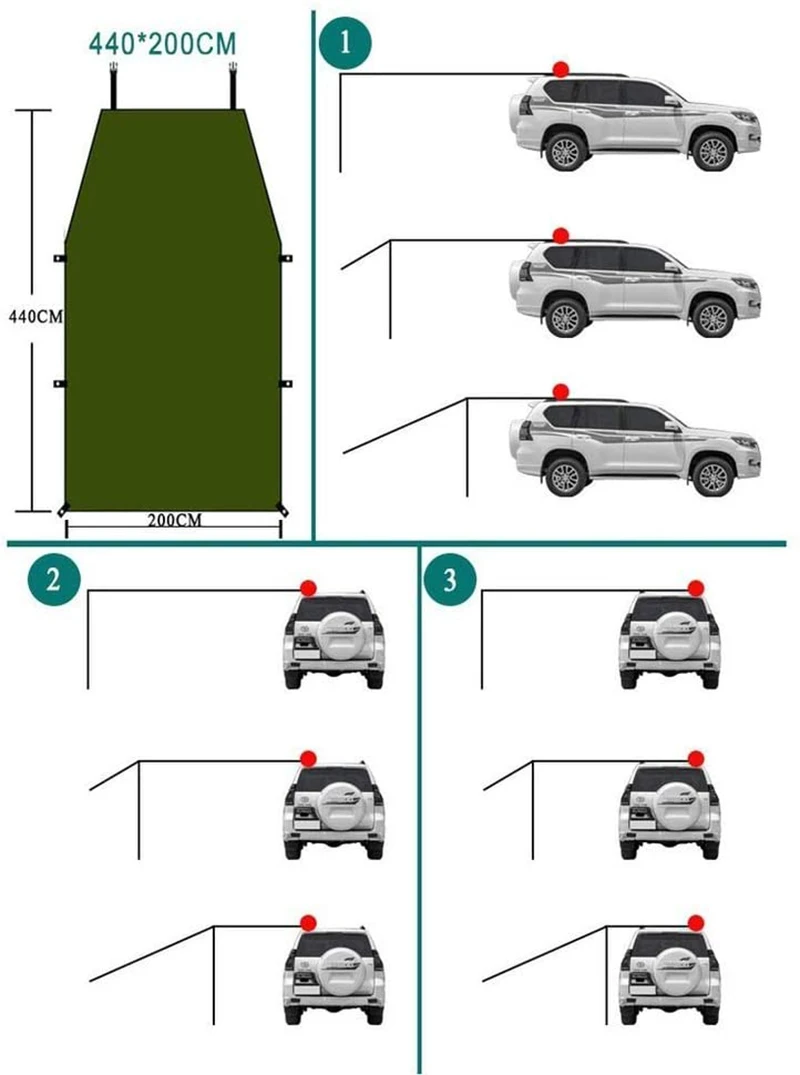 440*200CM

440CM

200CM

1

2

3