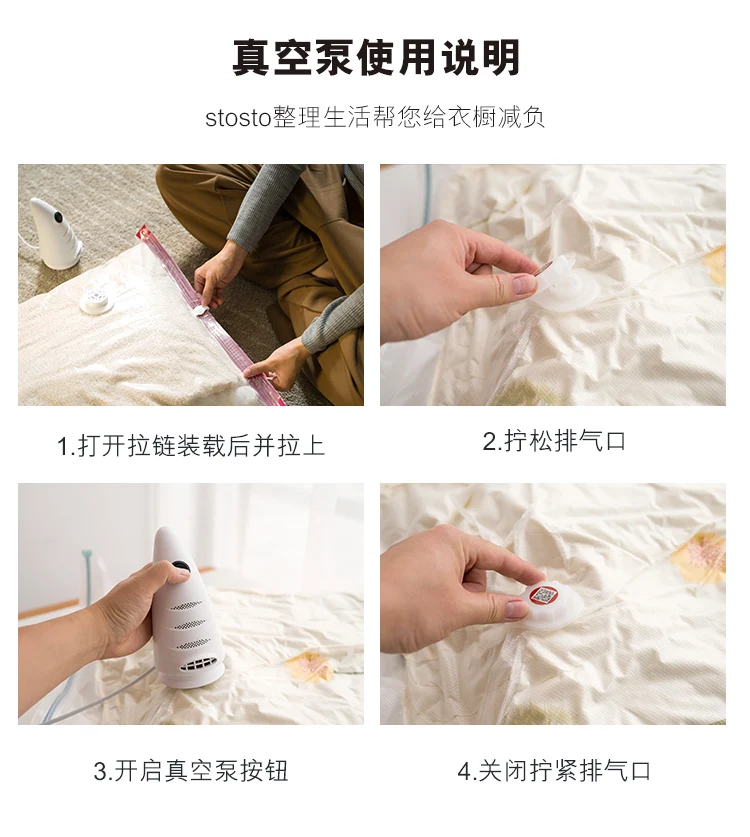 真空泵使用说明

stosto整理生活帮您给衣橱减负

1.打开拉链装载后并拉上

2.拧松排气口

3.开启真空泵按钮

4.关闭拧紧排气口