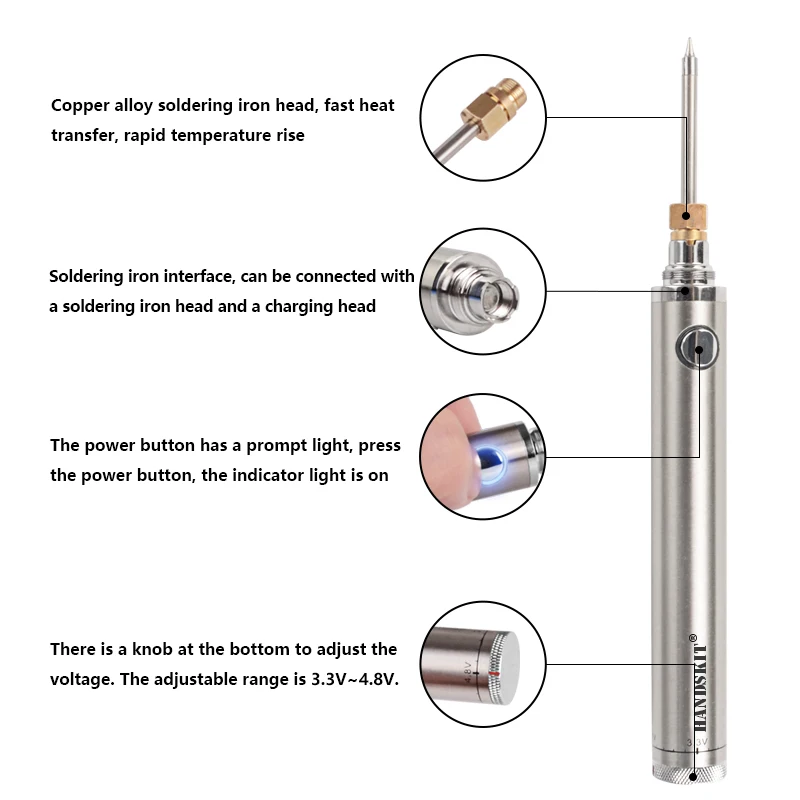 Copper alloy soldering iron head, fast heat transfer, rapid temperature rise

Soldering iron interface, can be connected with a soldering iron head and a charging head

The power button has a prompt light, press the power button, the indicator light is on

There is a knob at the bottom to adjust the voltage. The adjustable range is 3.3V~4.8V.

4.8V

HANDSKIT®

3.3V