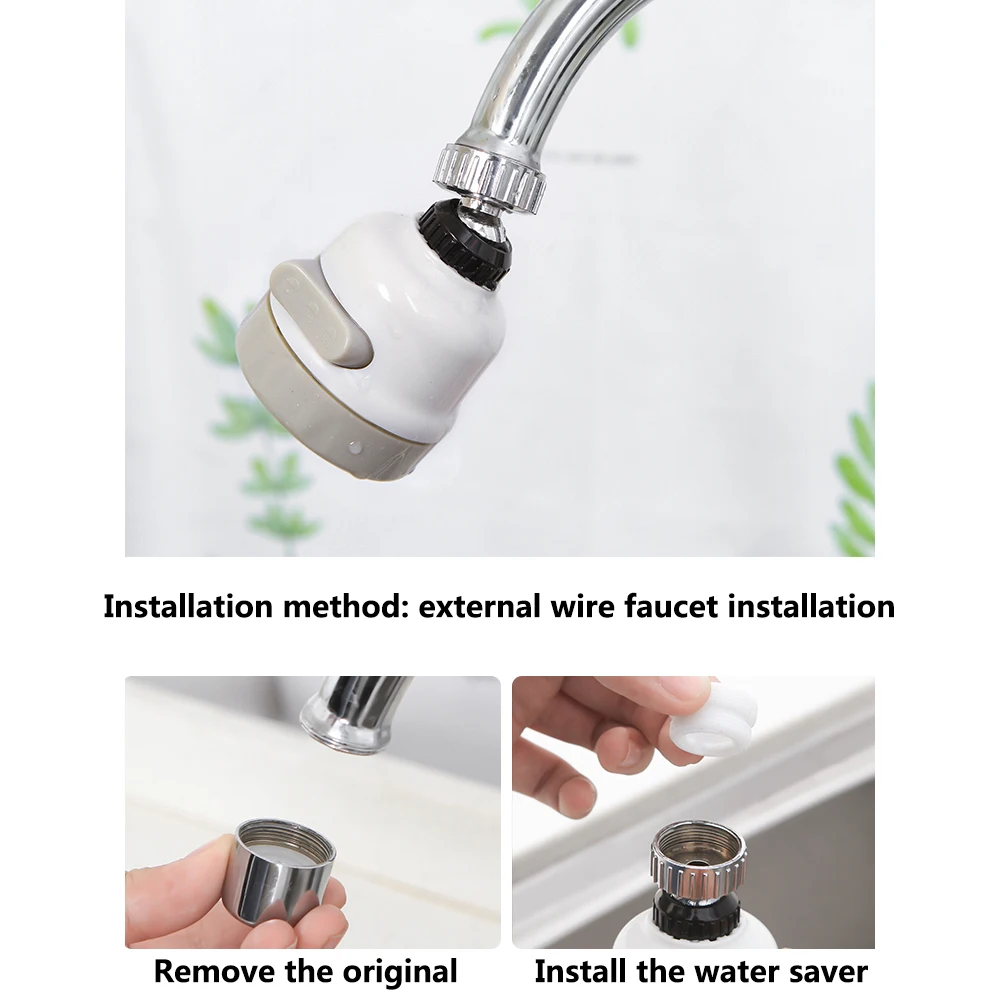 Installation method: external wire faucet installation

Remove the original

Install the water saver