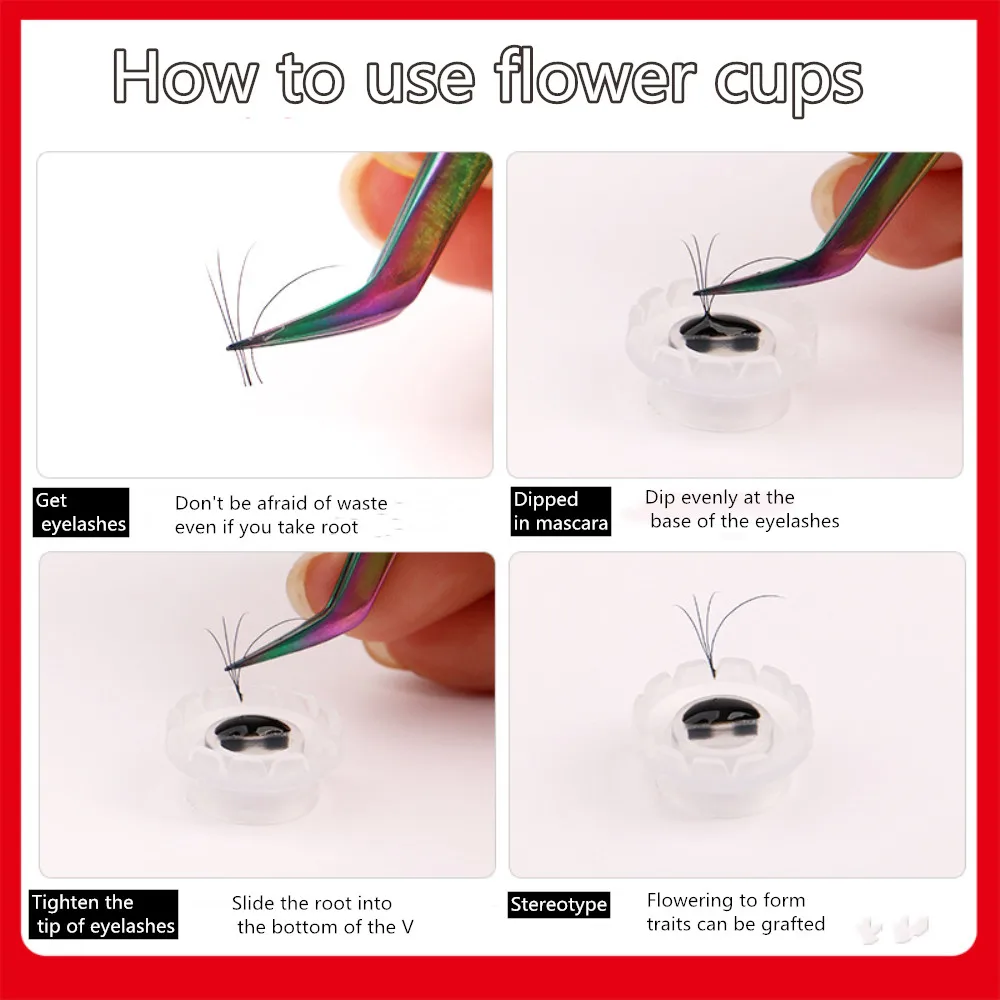 How to use flower cups

Get eyelashes

Don't be afraid of waste even if you take root

Dipped in mascara

Dip evenly at the base of the eyelashes

Tighten the tip of eyelashes

Slide the root into the bottom of the V

Stereotype

Flowering to form traits can be grafted