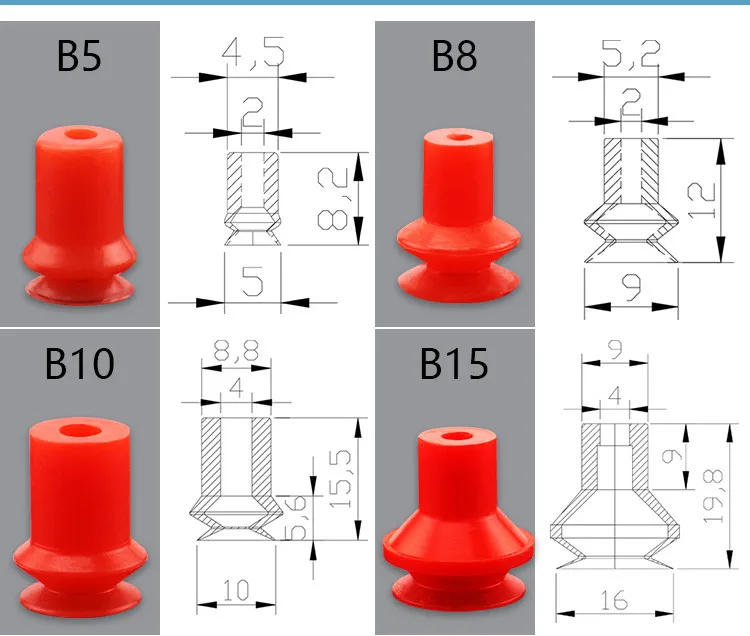 B5

4,5
2
8,2
5

B8

5,2
2
12
9

B10

8,8
4
15,5
5,6
10

B15

9
4
9
19,8
16