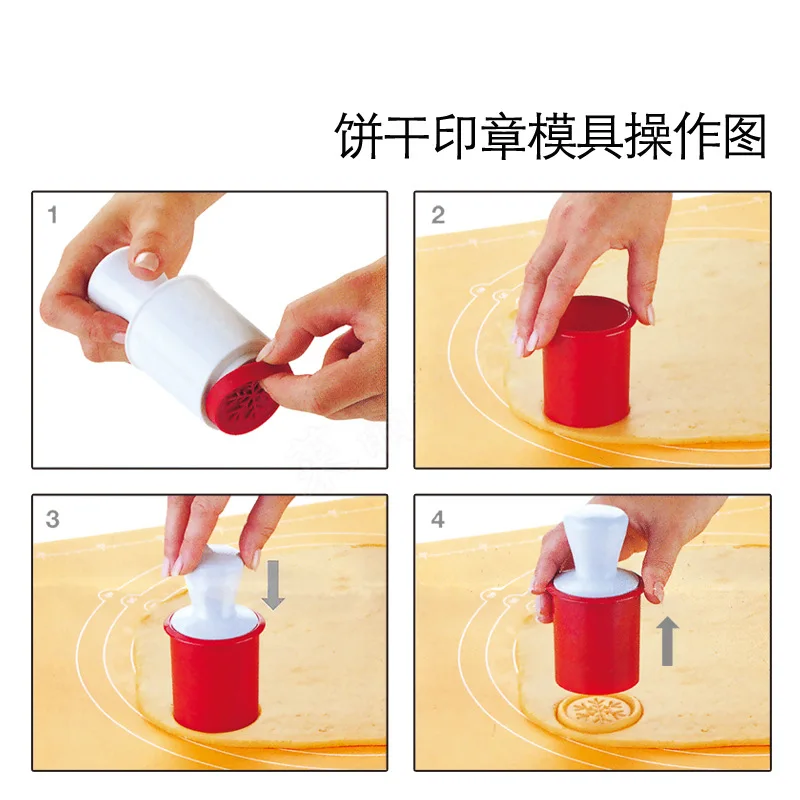 饼干印章模具操作图

1

2

3

4