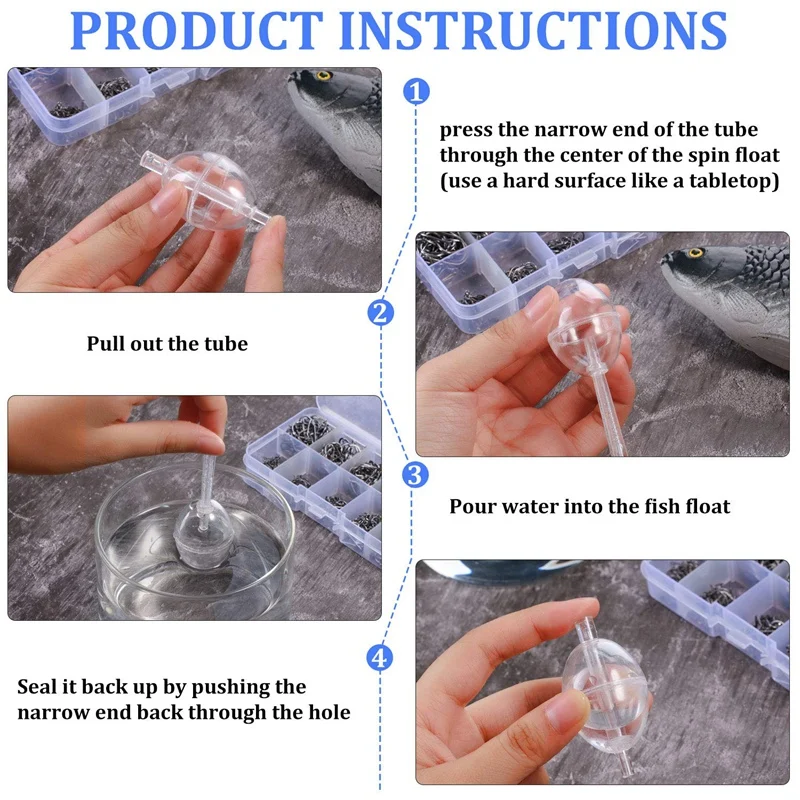 PRODUCT INSTRUCTIONS

1

press the narrow end of the tube through the center of the spin float (use a hard surface like a tabletop)

2

Pull out the tube

3

Pour water into the fish float

4

Seal it back up by pushing the narrow end back through the hole