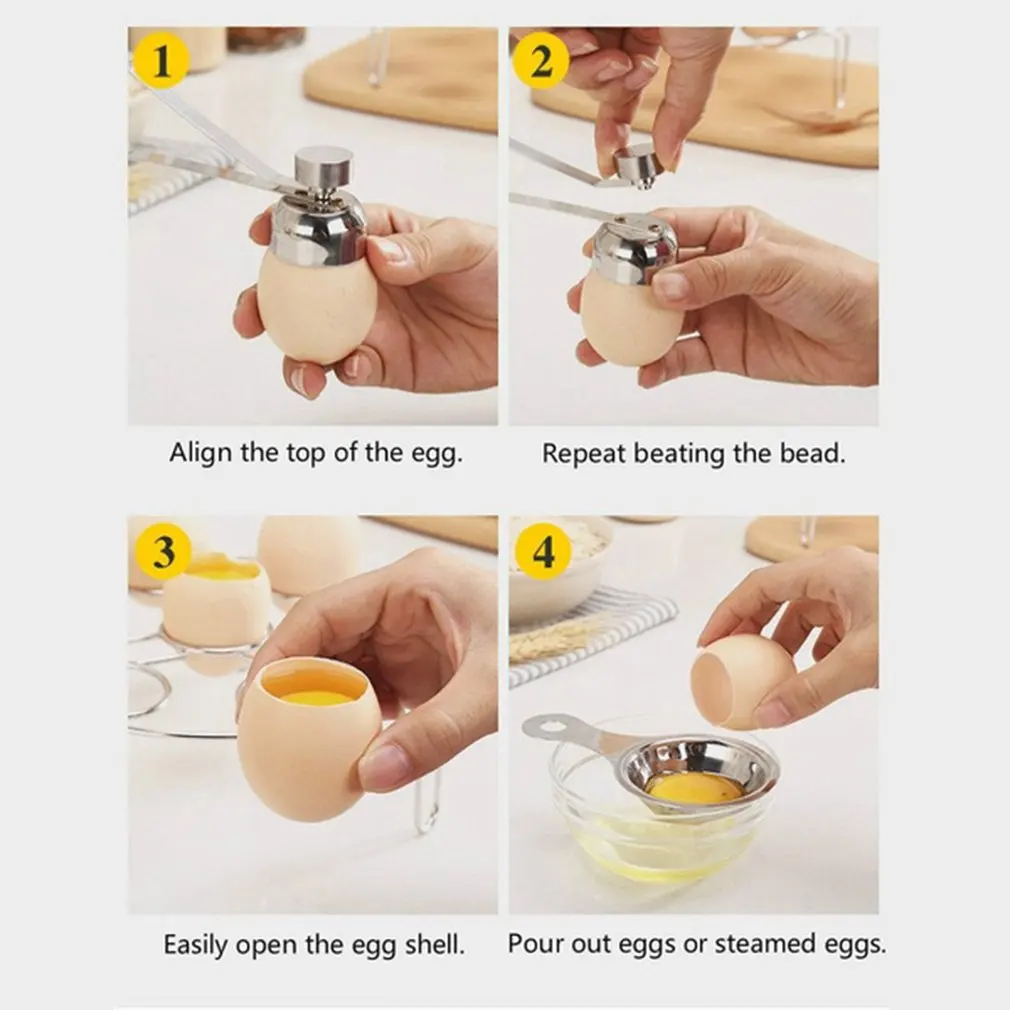 1

Align the top of the egg.

2

Repeat beating the bead.

3

Easily open the egg shell.

4

Pour out eggs or steamed eggs.