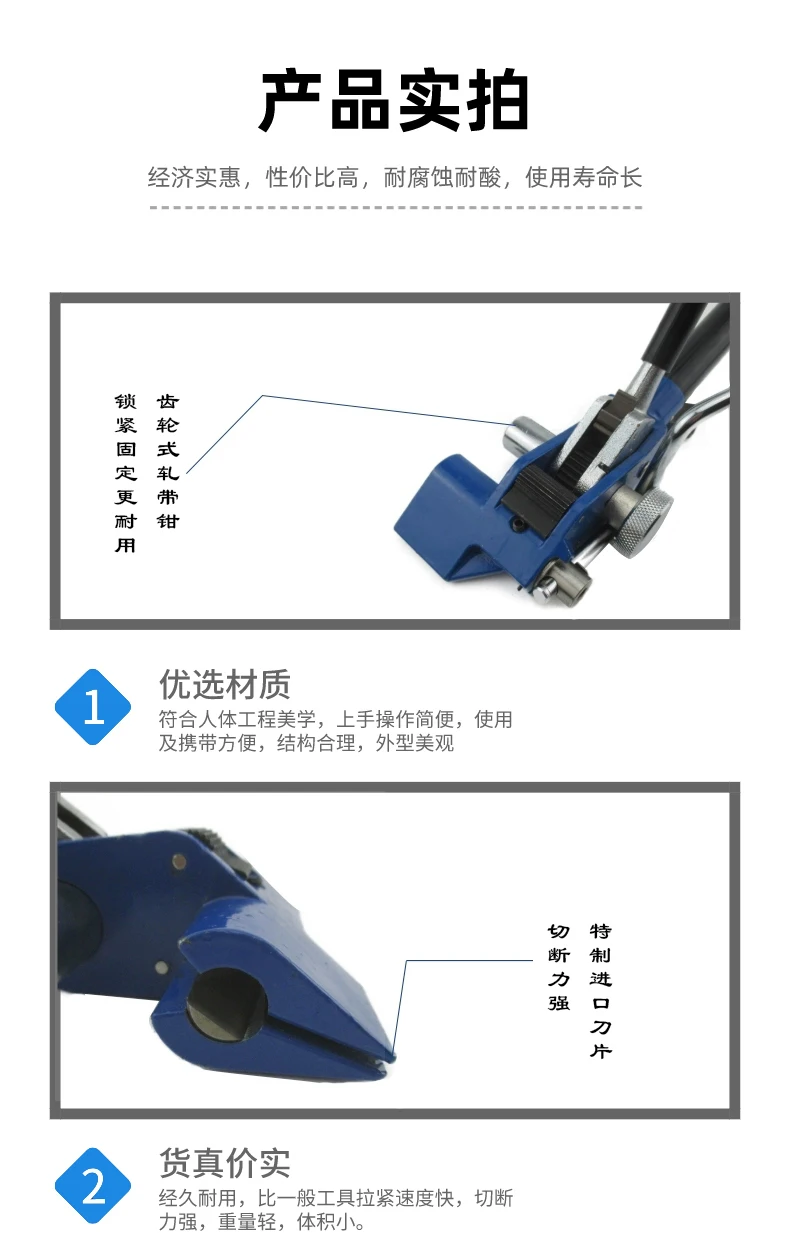 产品实拍

经济实惠，性价比高，耐腐蚀耐酸，使用寿命长

齿轮式轧带钳

锁紧固定更耐用

1

优选材质

符合人体工程美学，上手操作简便，使用及携带方便，结构合理，外型美观

特制进口刀片

切断力强

2

货真价实

经久耐用，比一般工具拉紧速度快，切断力强，重量轻，体积小。