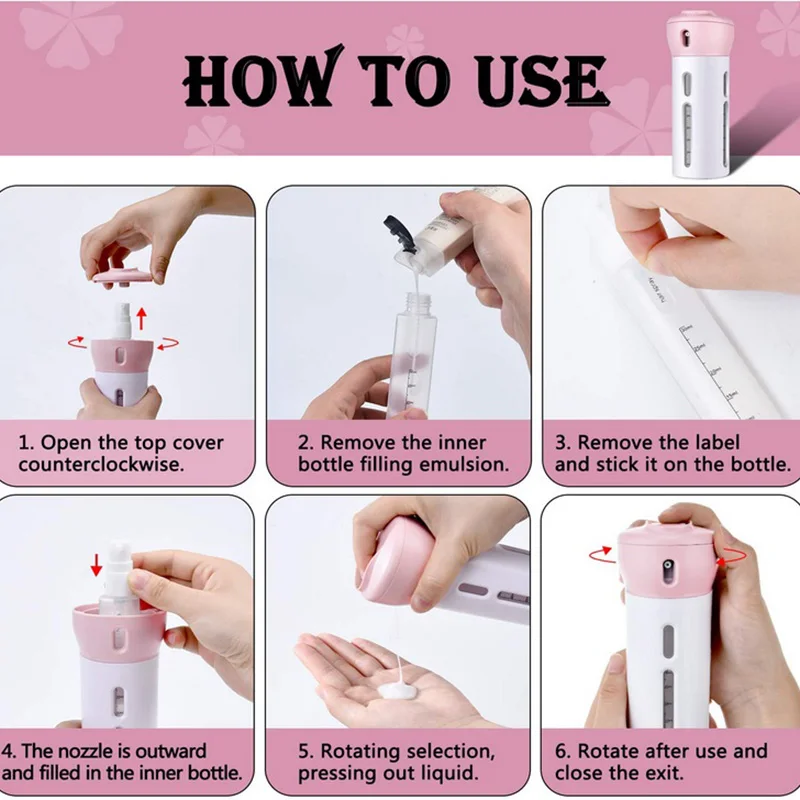 HOW TO USE

1. Open the top cover counterclockwise.

2. Remove the inner bottle filling emulsion.

3. Remove the label and stick it on the bottle.

4. The nozzle is outward and filled in the inner bottle.

5. Rotating selection, pressing out liquid.

6. Rotate after use and close the exit.