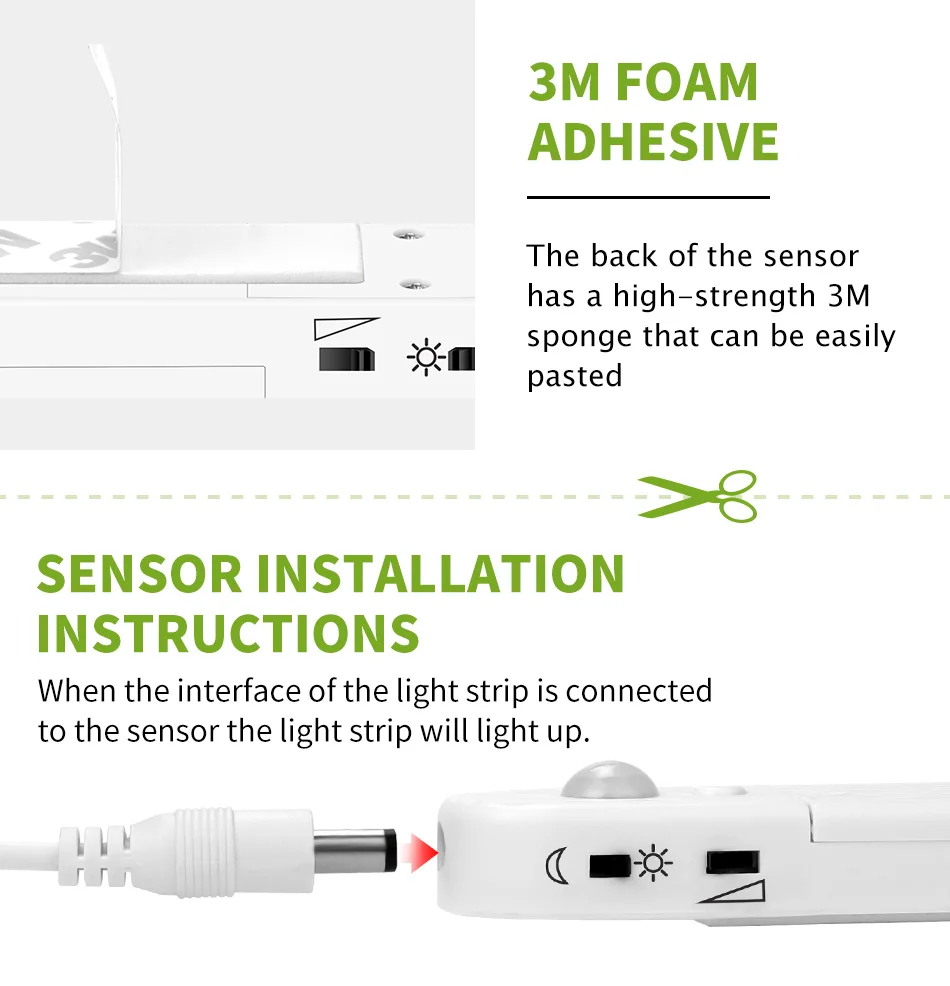 3M FOAM ADHESIVE

The back of the sensor has a high-strength 3M sponge that can be easily pasted

SENSOR INSTALLATION INSTRUCTIONS

When the interface of the light strip is connected to the sensor the light strip will light up.