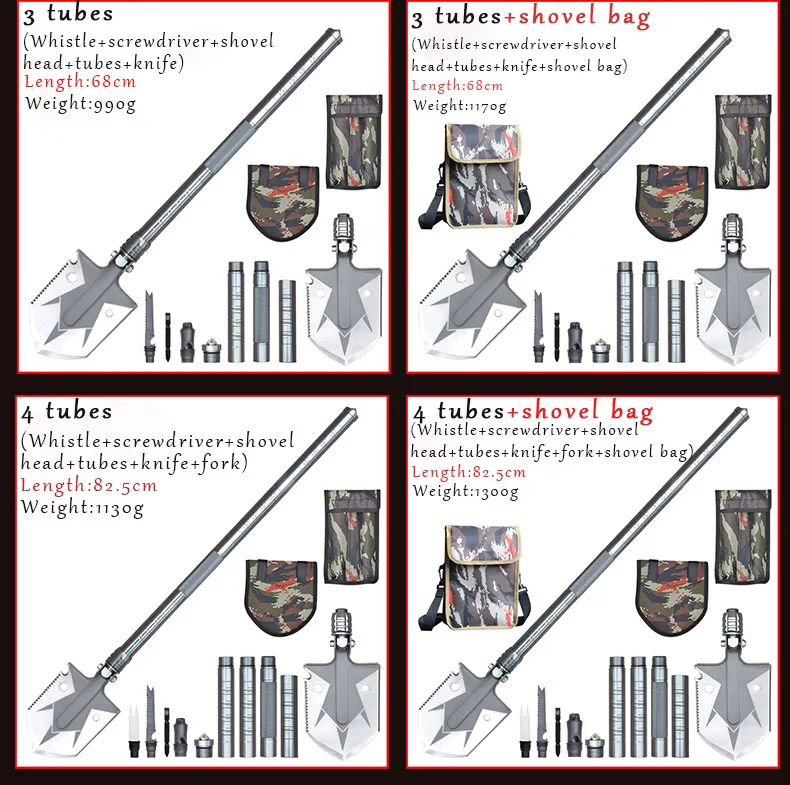 3 tubes
(Whistle+screwdriver+shovel head+tubes+knife)
Length:68cm
Weight:990g

3 tubes+shovel bag
(Whistle+screwdriver+shovel head+tubes+knife+shovel bag)
Length:68cm
Weight:1170g

4 tubes
(Whistle+screwdriver+shovel head+tubes+knife+fork)
Length:82.5cm
Weight:1130g

4 tubes+shovel bag
(Whistle+screwdriver+shovel head+tubes+knife+fork+shovel bag)
Length:82.5cm
Weight:1300g