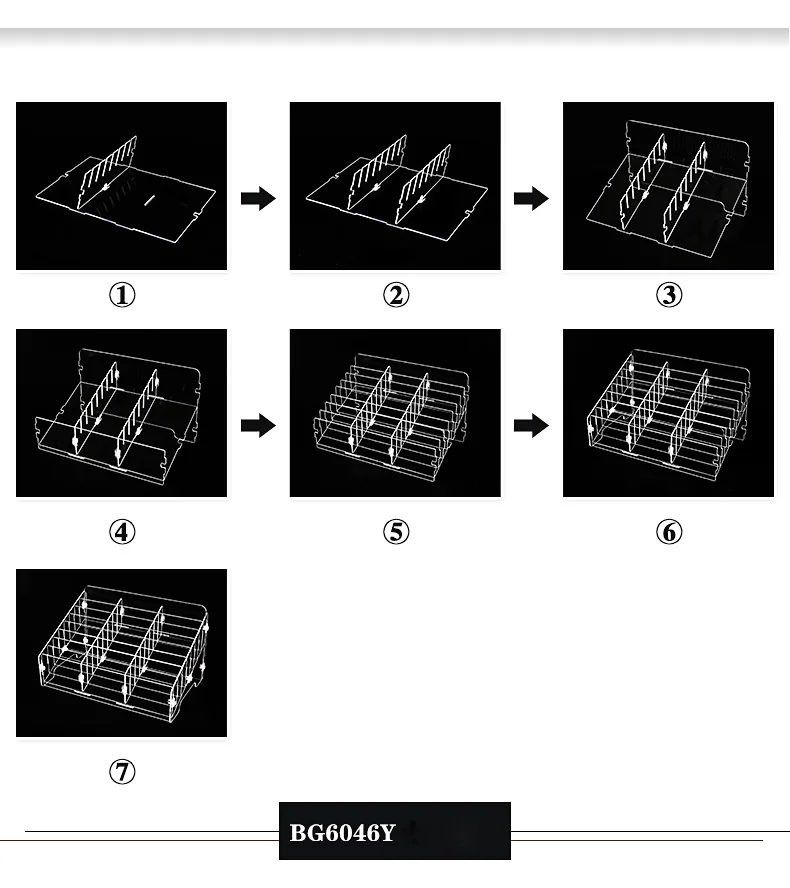 ①

②

③

④

⑤

⑥

⑦

BG6046Y