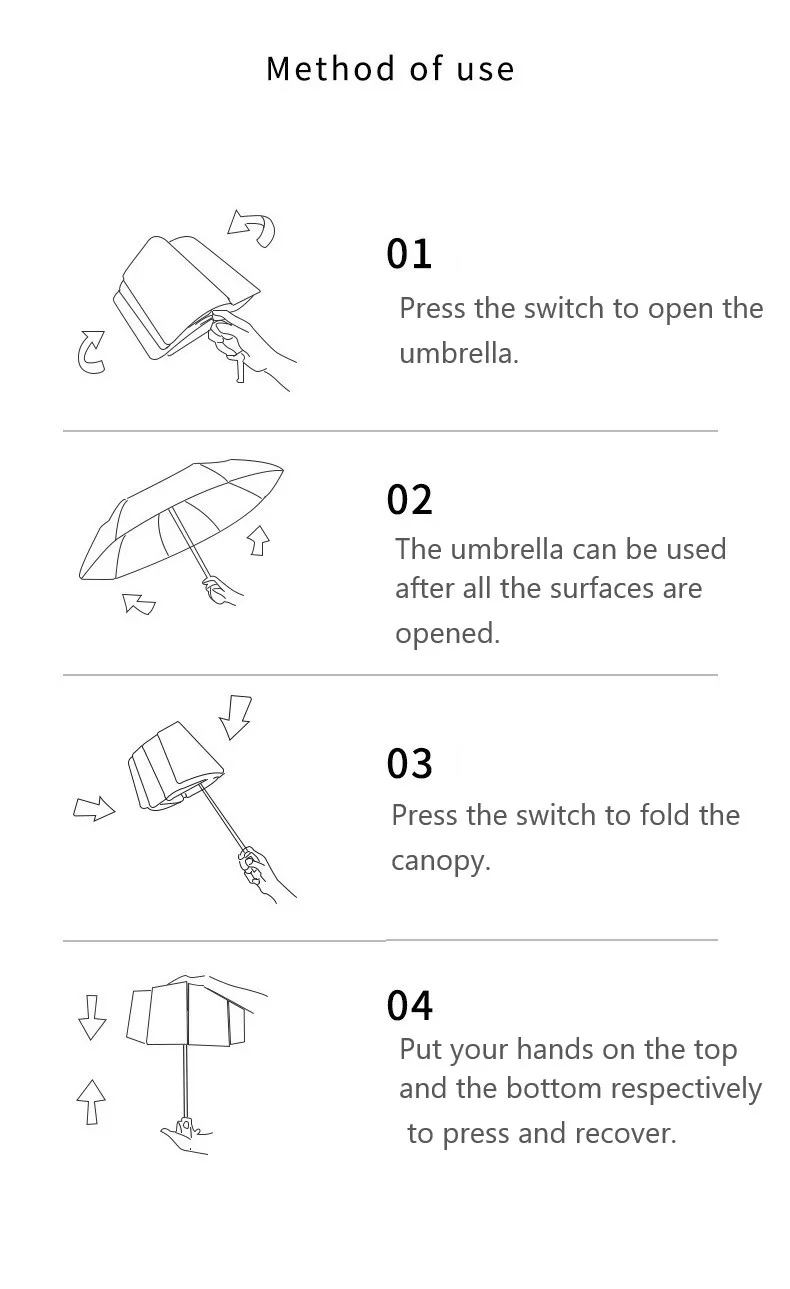 Method of use

01
Press the switch to open the umbrella.

02
The umbrella can be used after all the surfaces are opened.

03
Press the switch to fold the canopy.

04
Put your hands on the top and the bottom respectively to press and recover.