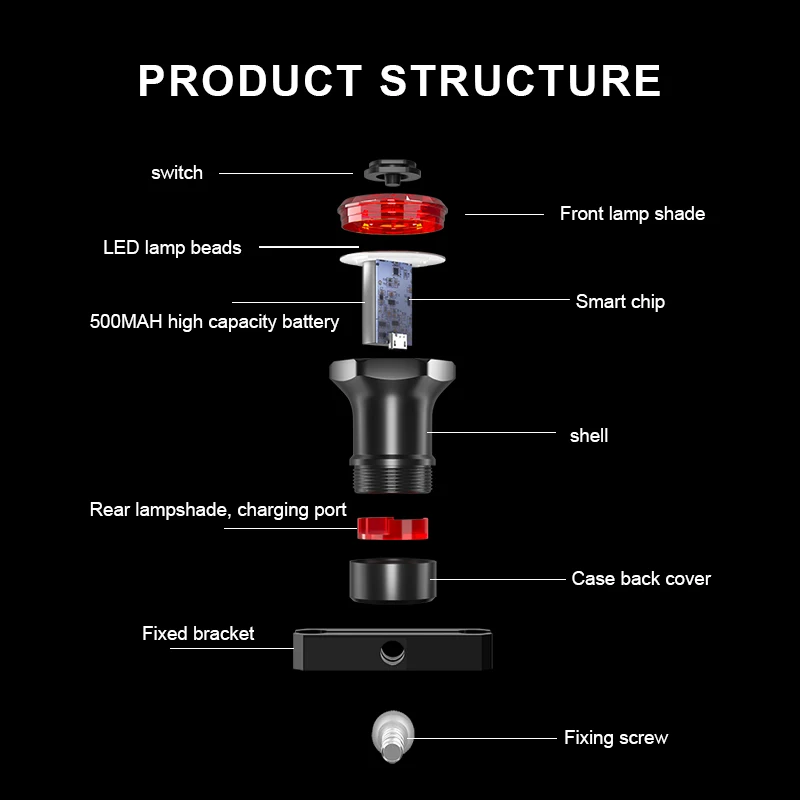 PRODUCT STRUCTURE

switch

Front lamp shade

LED lamp beads

Smart chip

500MAH high capacity battery

shell

Rear lampshade, charging port

Case back cover

Fixed bracket

Fixing screw